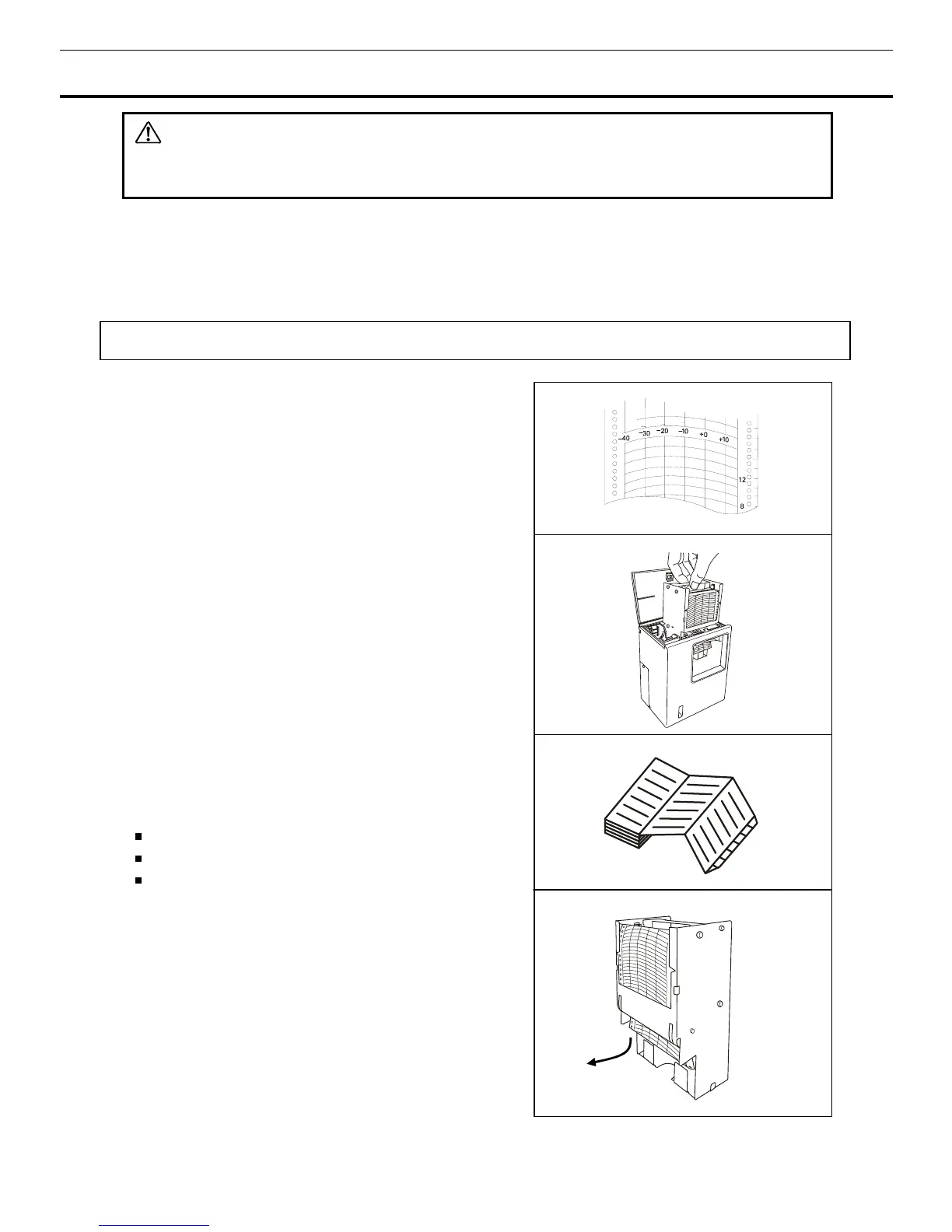 −40 −30 −20 −10 +0 +10

12

8