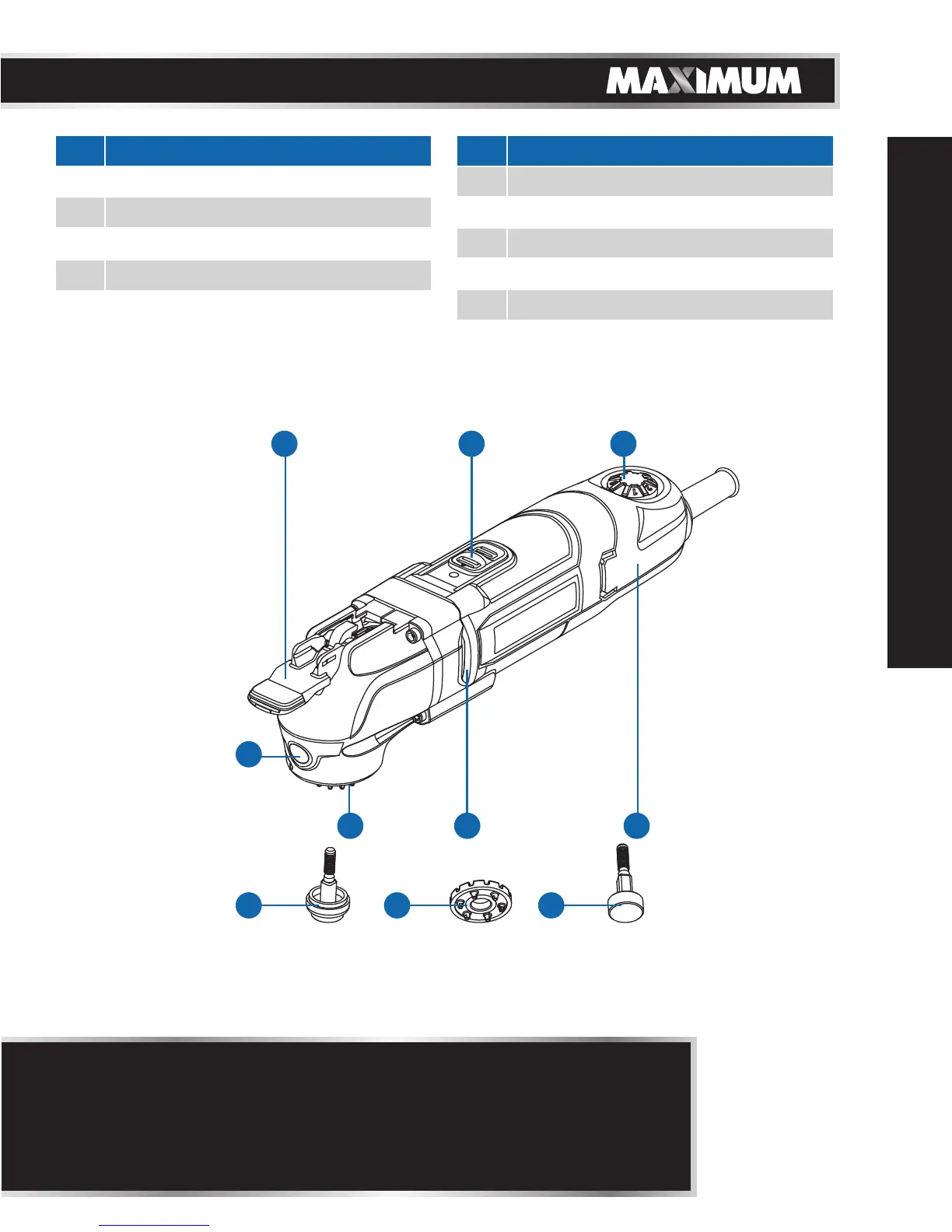 MAXIMUM