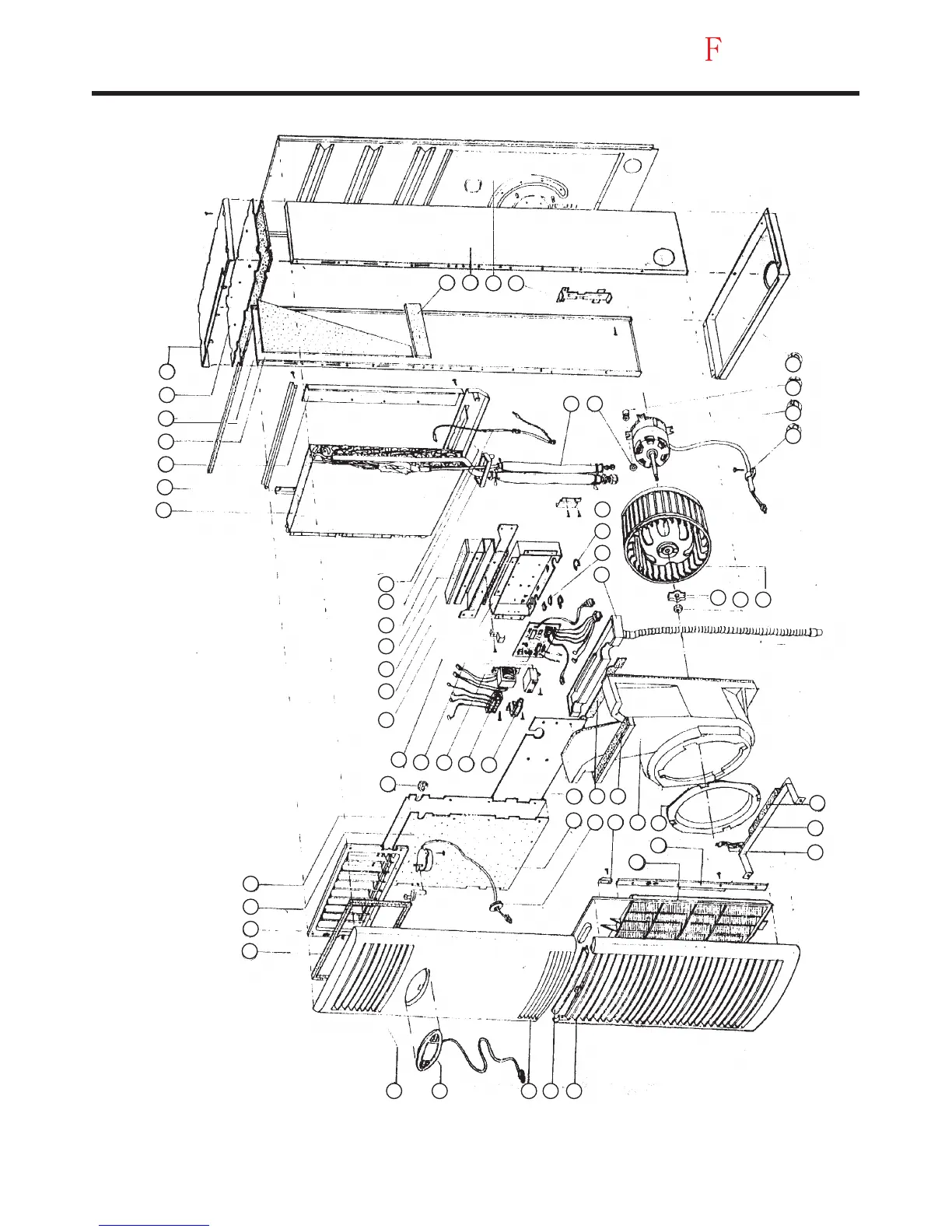 F