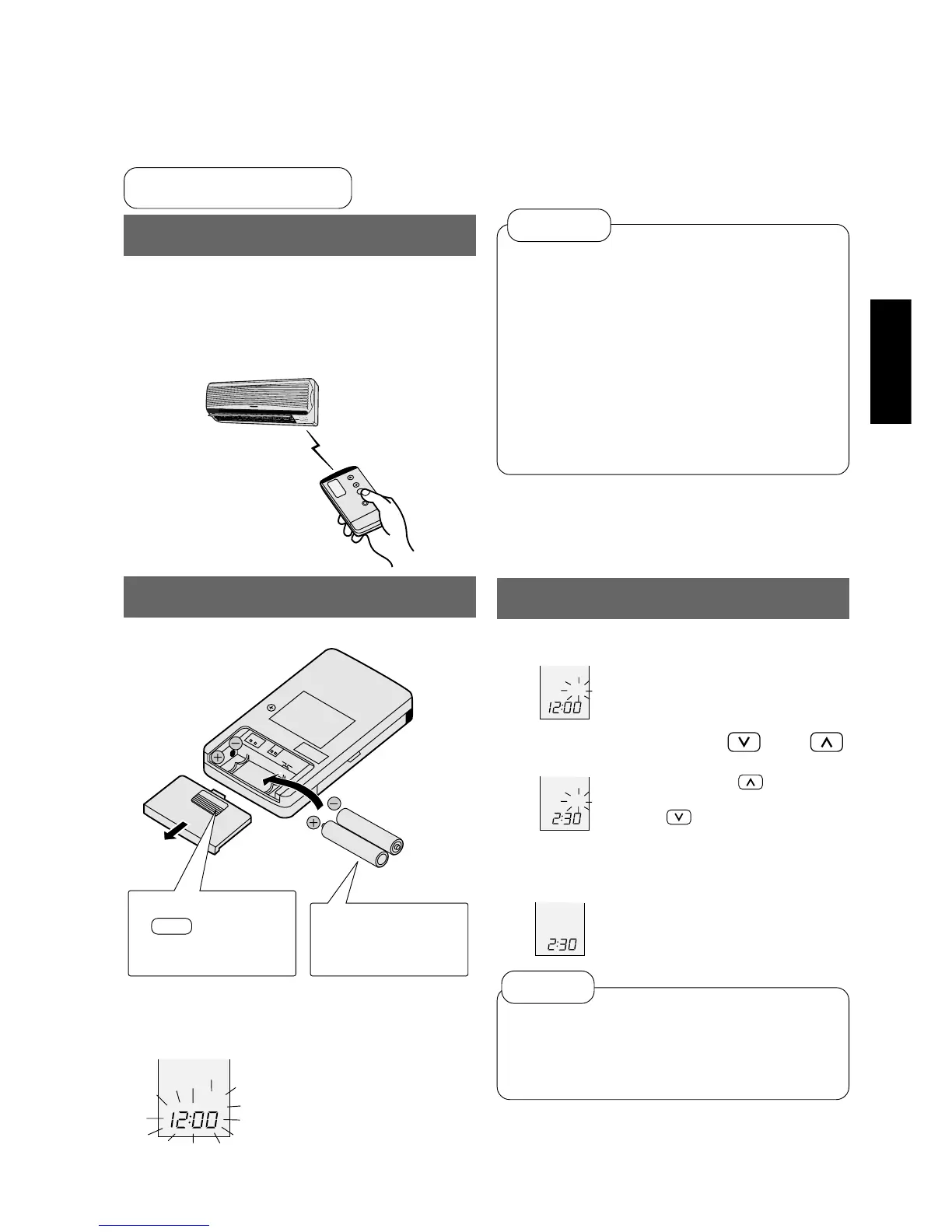 12:00

2:30

2:30

12:00