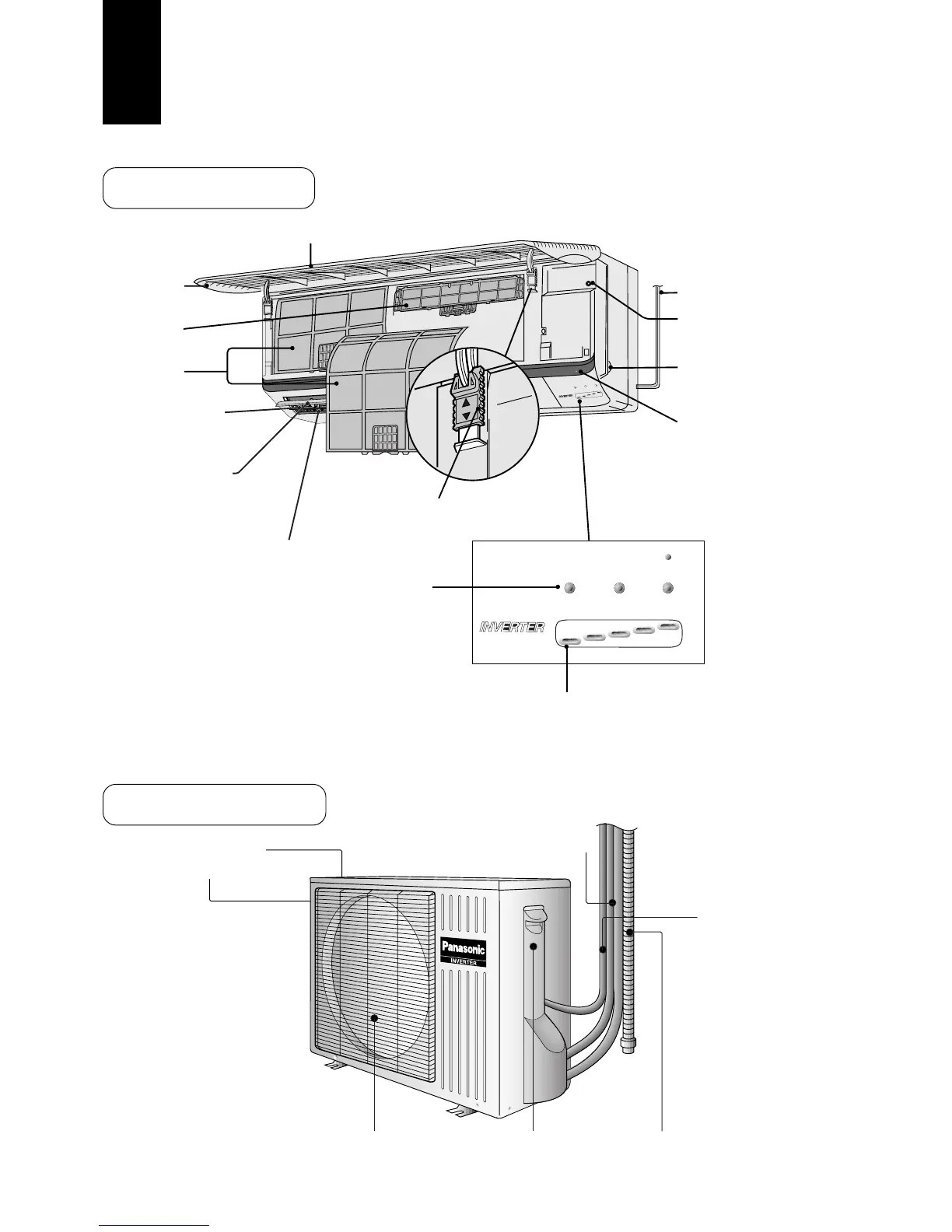 INVERTER

Panasonic
INVERTER