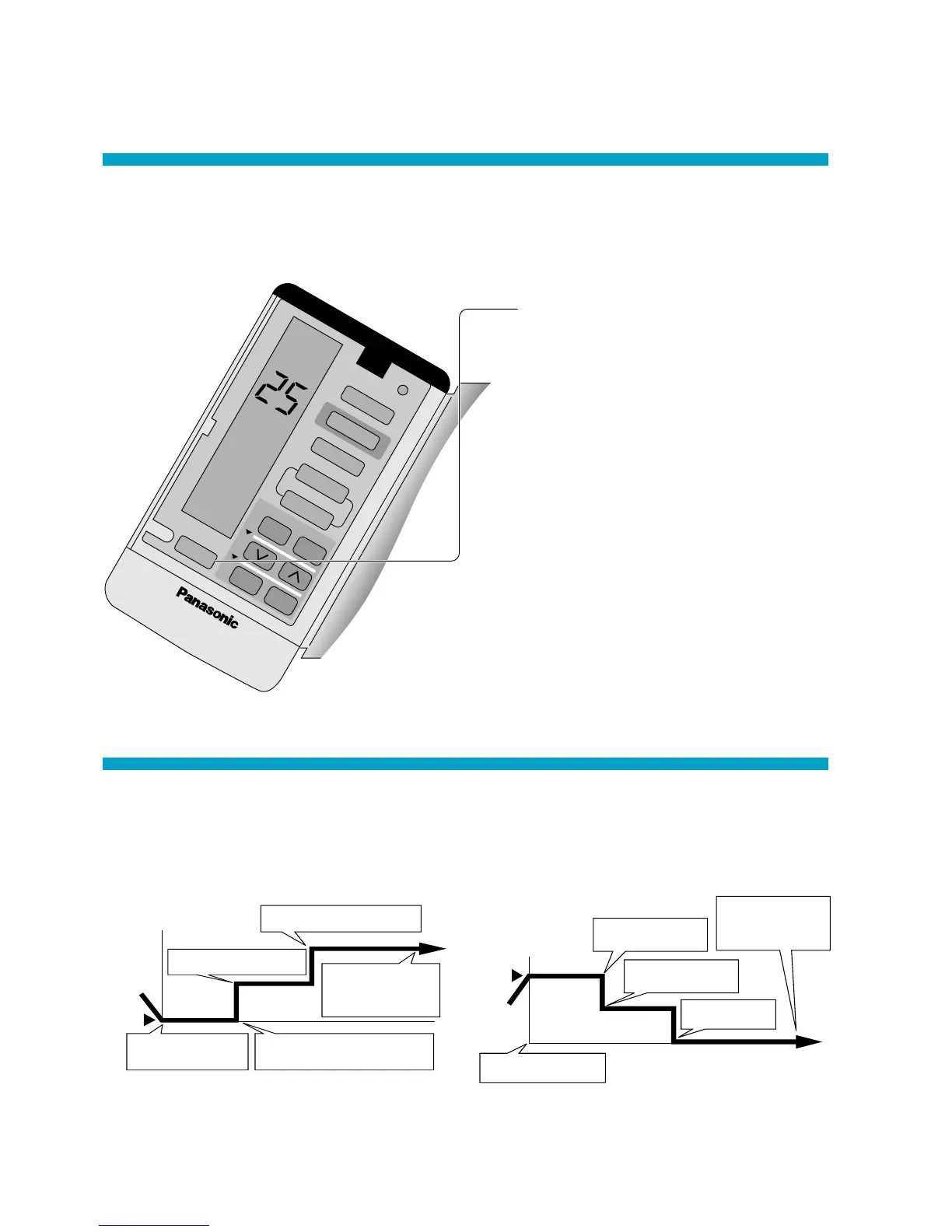 25

Panasonic