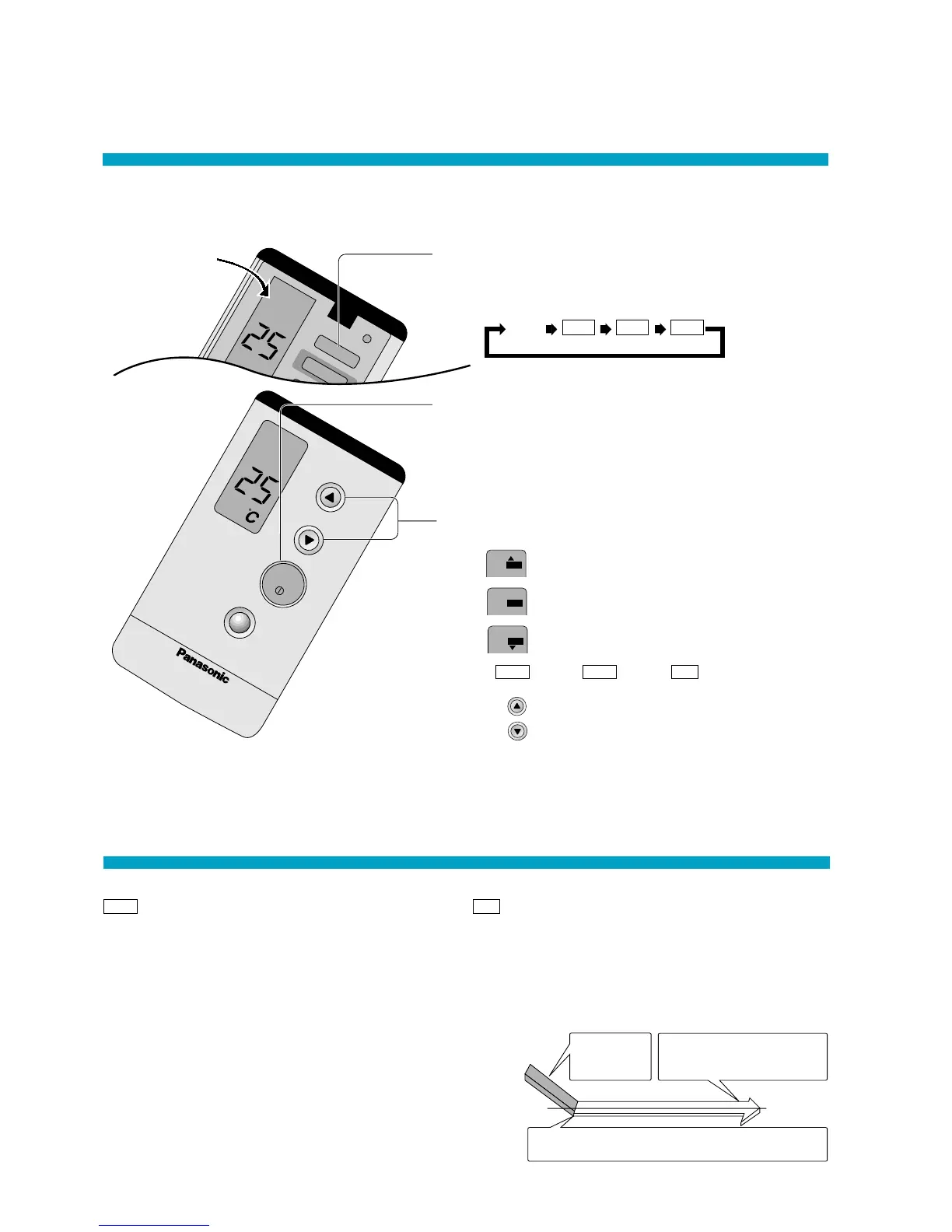 25

25
°C

Panasonic