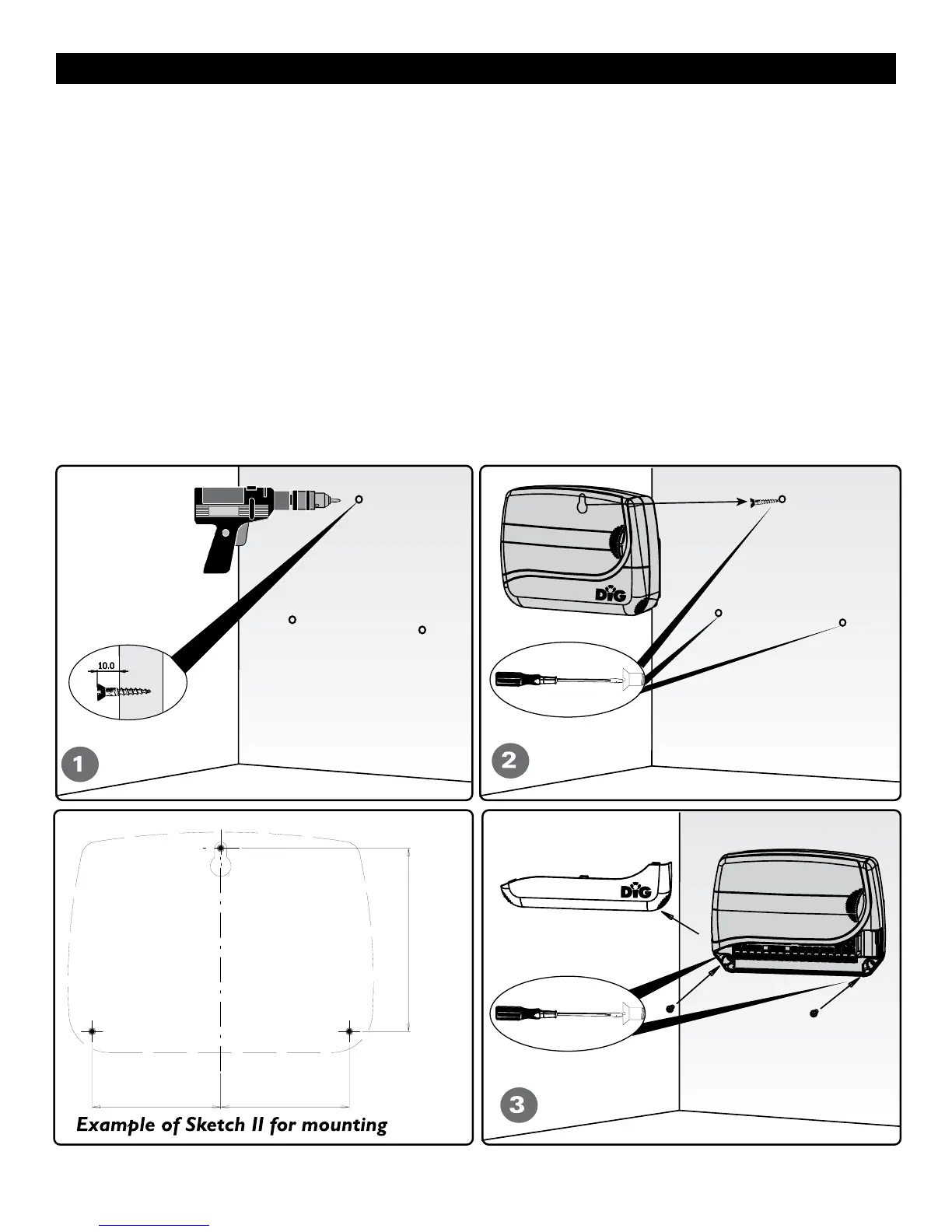 10.0

1

DIG

2

Example of Sketch II for mounting

DIG

3