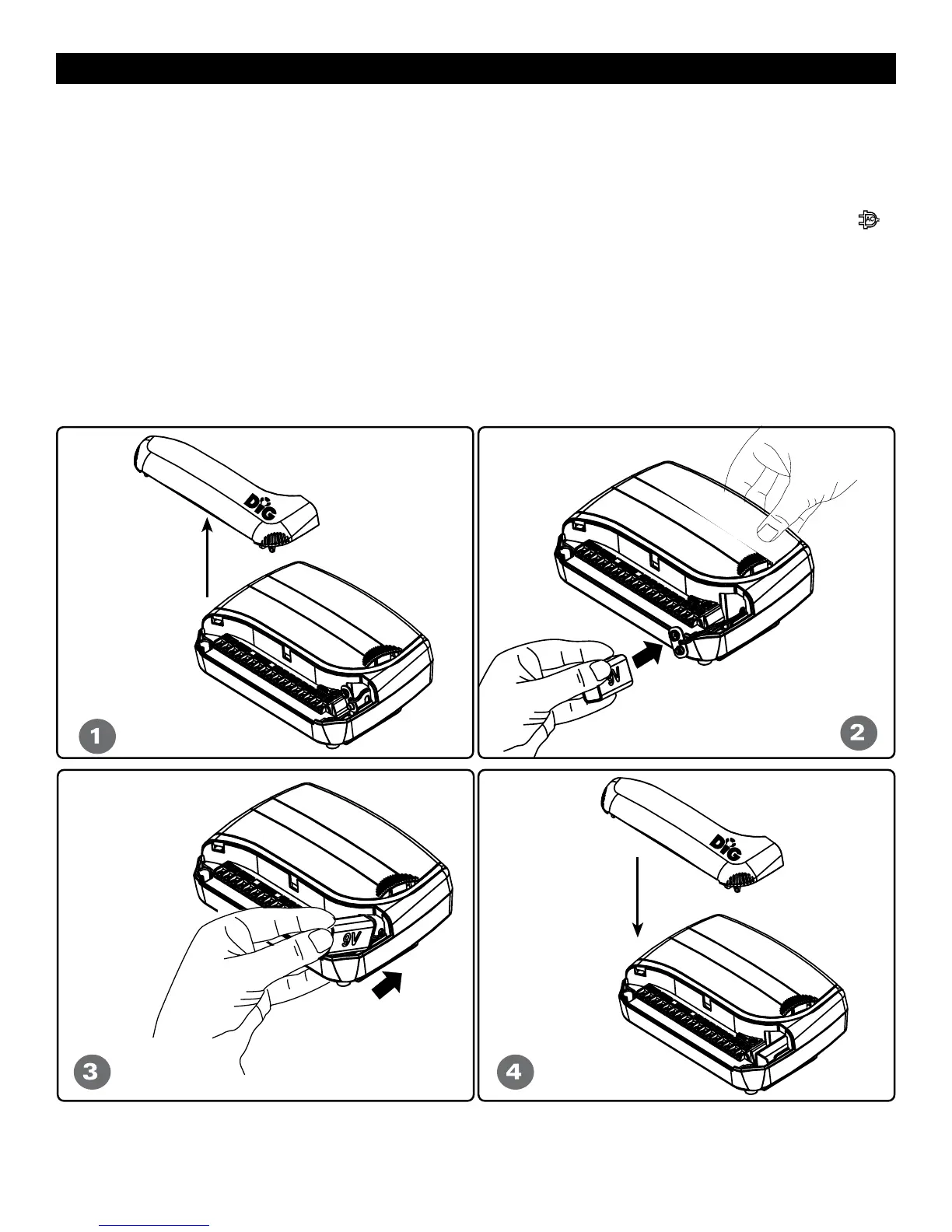 AC

DIG

9V

1

2

9V

3

DIG

4