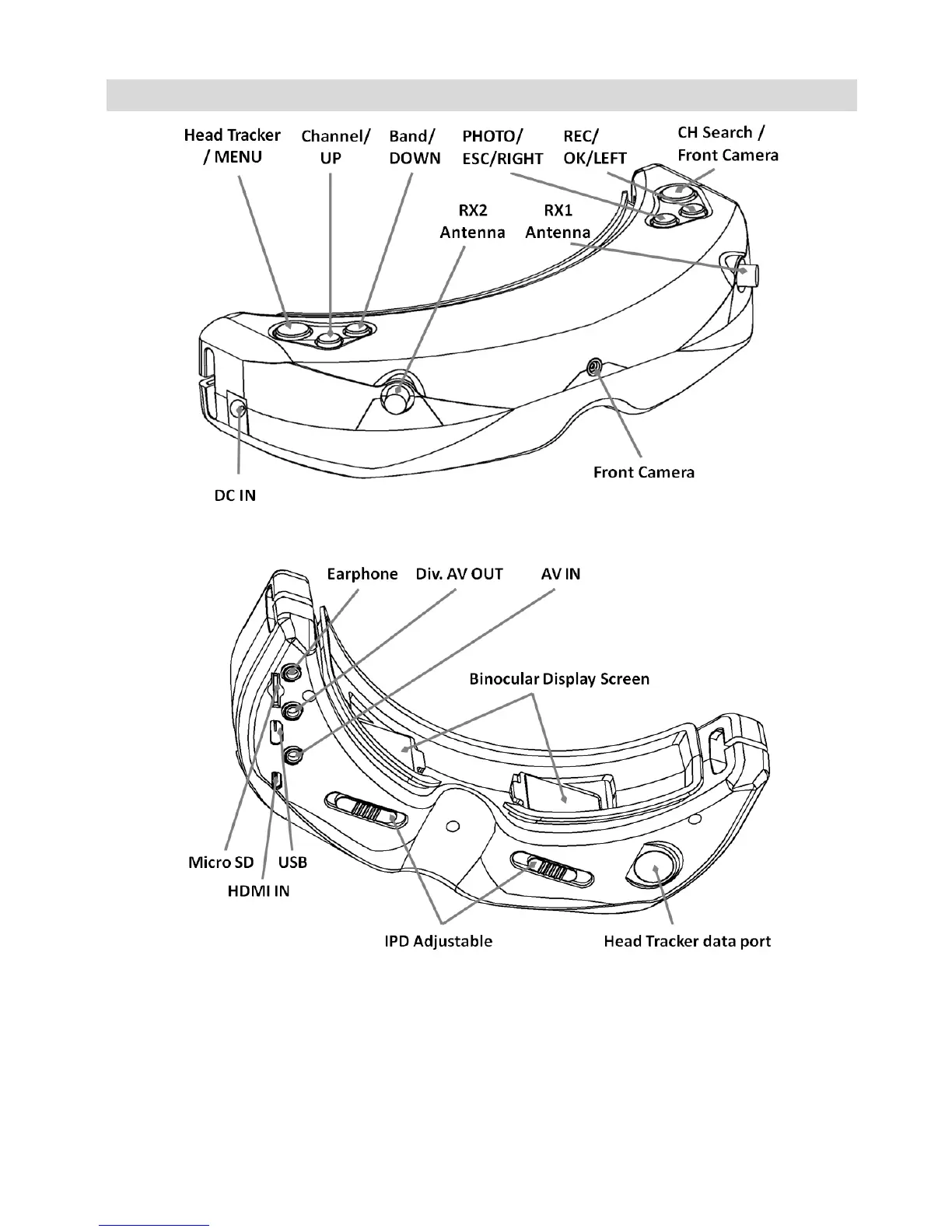 Head Tracker / MENU

Channel/ UP

Band/ DOWN

PHOTO/ ESC/RIGHT

REC/ OK/LEFT

CH Search / Front Camera

RX2 Antenna

RX1 Antenna

Front Camera

DC IN

Earphone

Div. AV OUT

AV IN

Binocular Display Screen

Micro SD

USB

HDMI IN

IPD Adjustable

Head Tracker data port