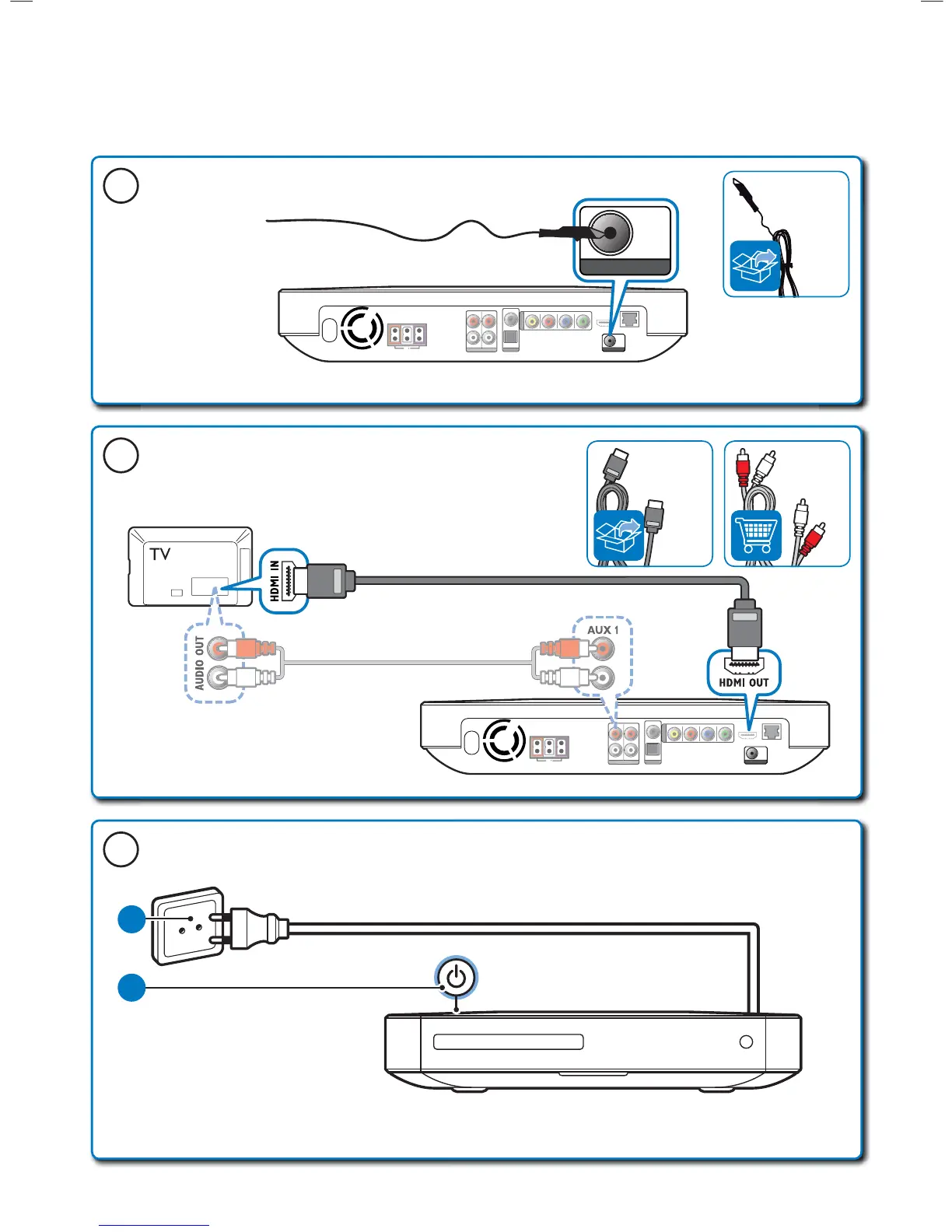 TV

HDMI IN

AUDIO OUT

AUX 1

HDMI OUT