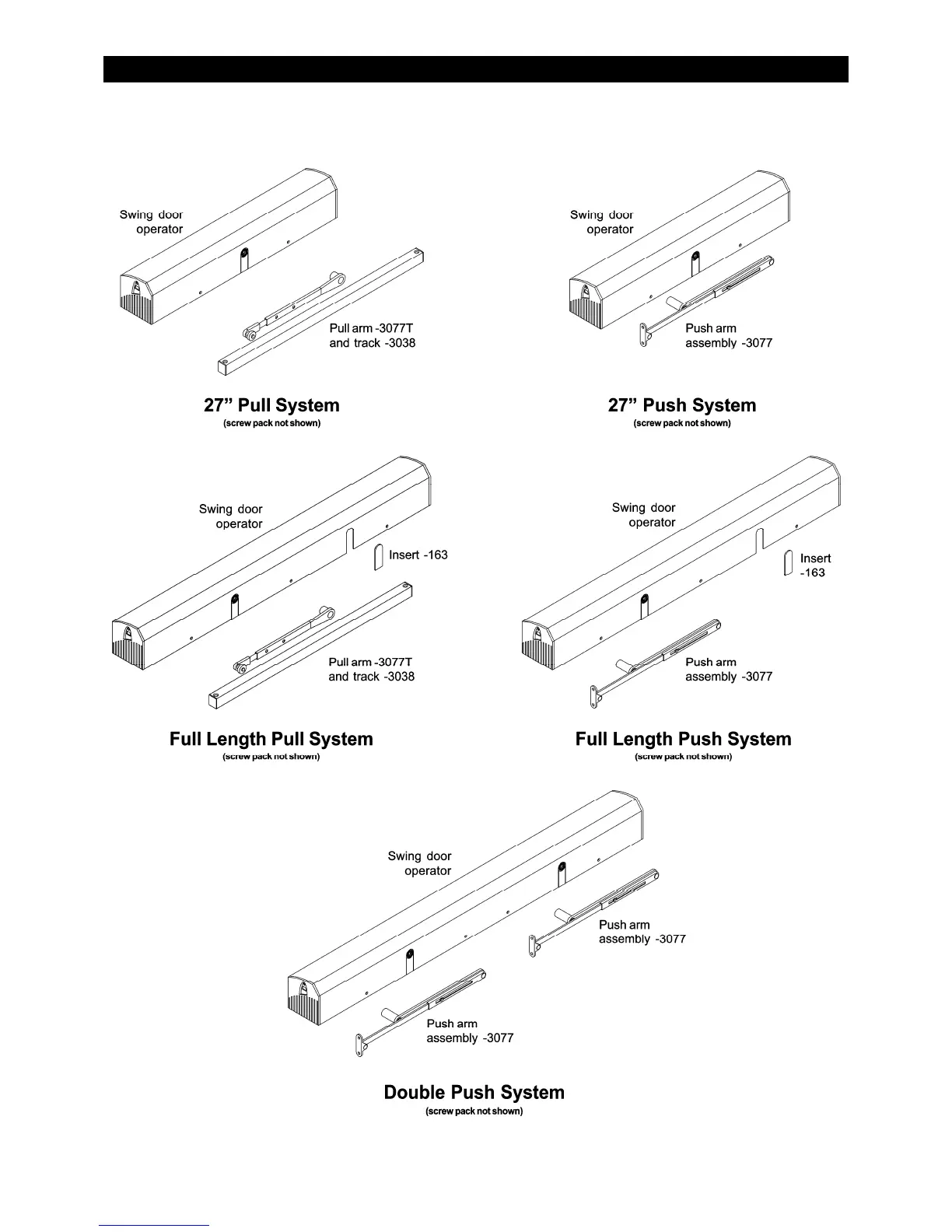 Swing door operator

Pull arm -3077T and track -3038

27” Pull System
(screw pack not shown)

Swing door operator

Push arm assembly -3077

27” Push System
(screw pack not shown)

Swing door operator

Insert -163

Pull arm -3077T and track -3038

Full Length Pull System
(screw pack not shown)

Swing door operator

Insert -163

Push arm assembly -3077

Full Length Push System
(screw pack not shown)

Swing door operator

Push arm assembly -3077

Push arm assembly -3077

Double Push System
(screw pack not shown)