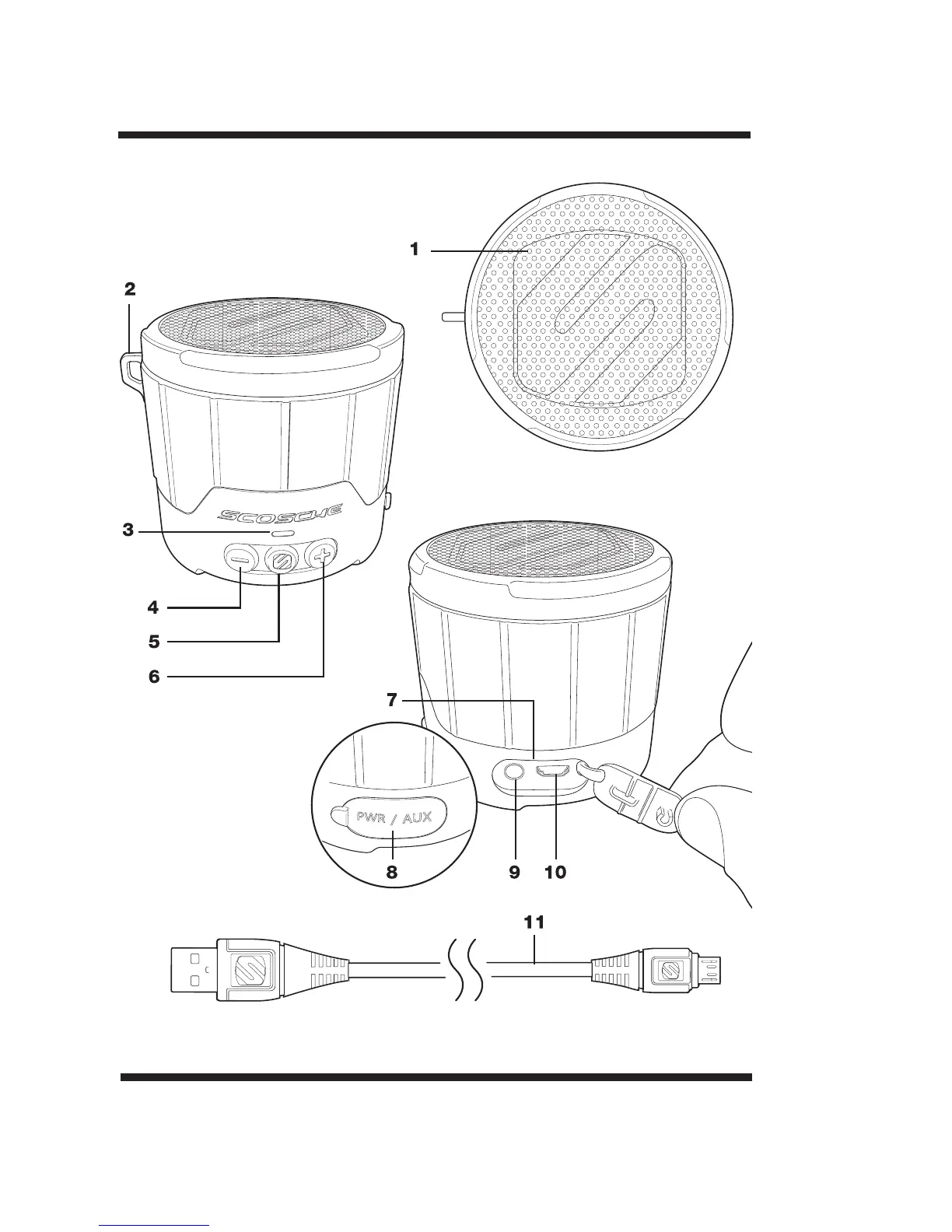 1

2

SCOSCHE

3

4

5

6

7

PWR / AUX

8

9

10

11