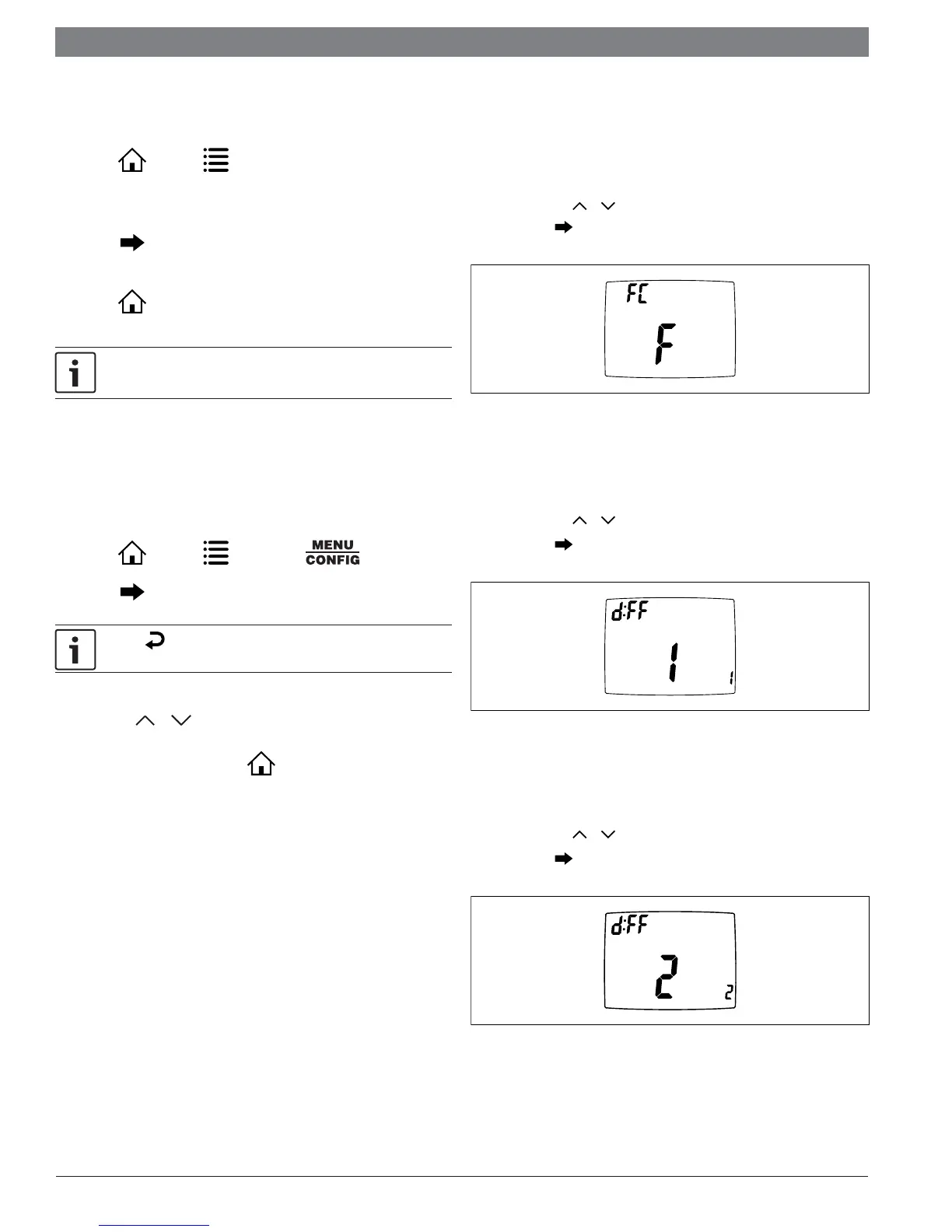 MENU
CONFIG

FC
F

d:FF
1
1

d:FF
2
2