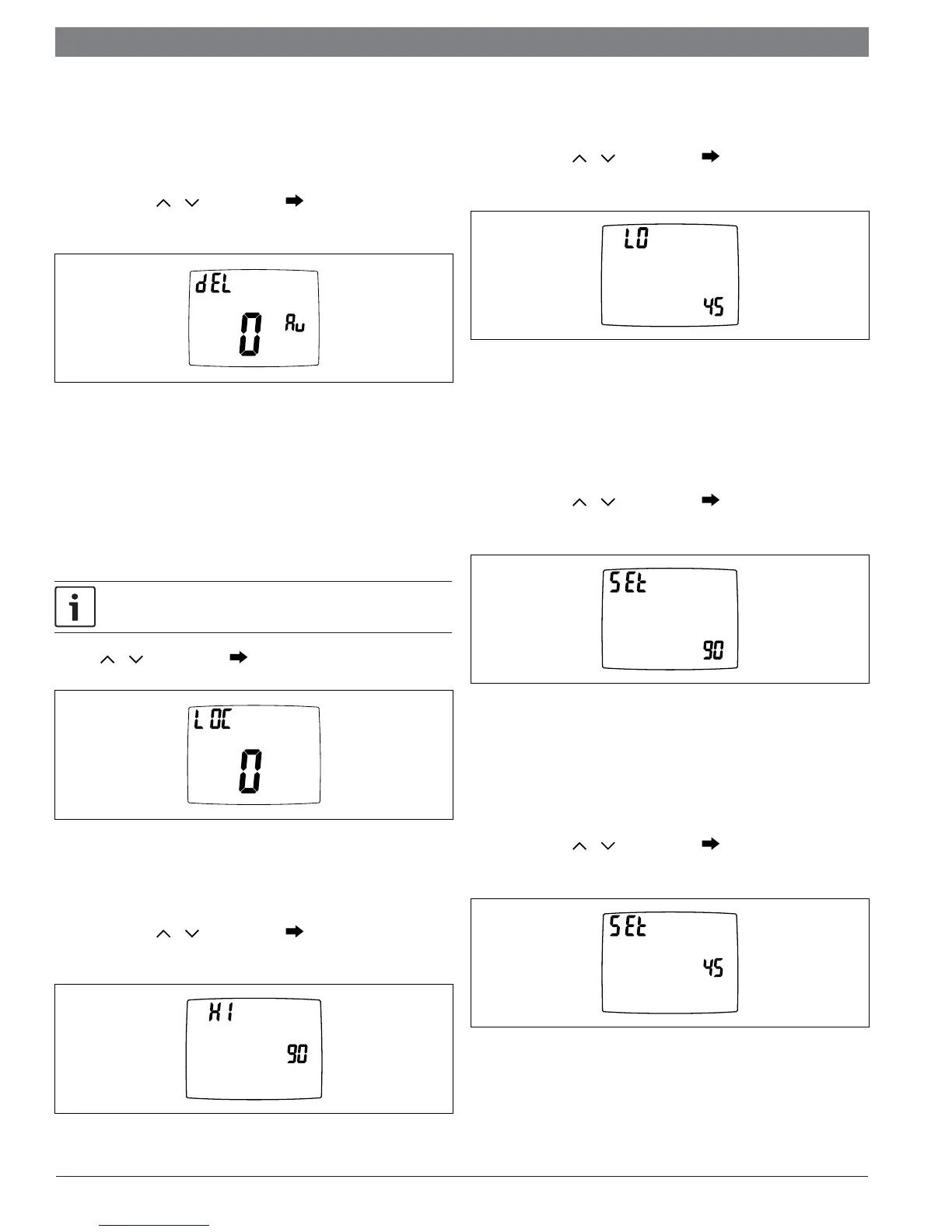 dEL

0 Au

LOC

0

HI

90

LO

45

SEt

90

SEt

45