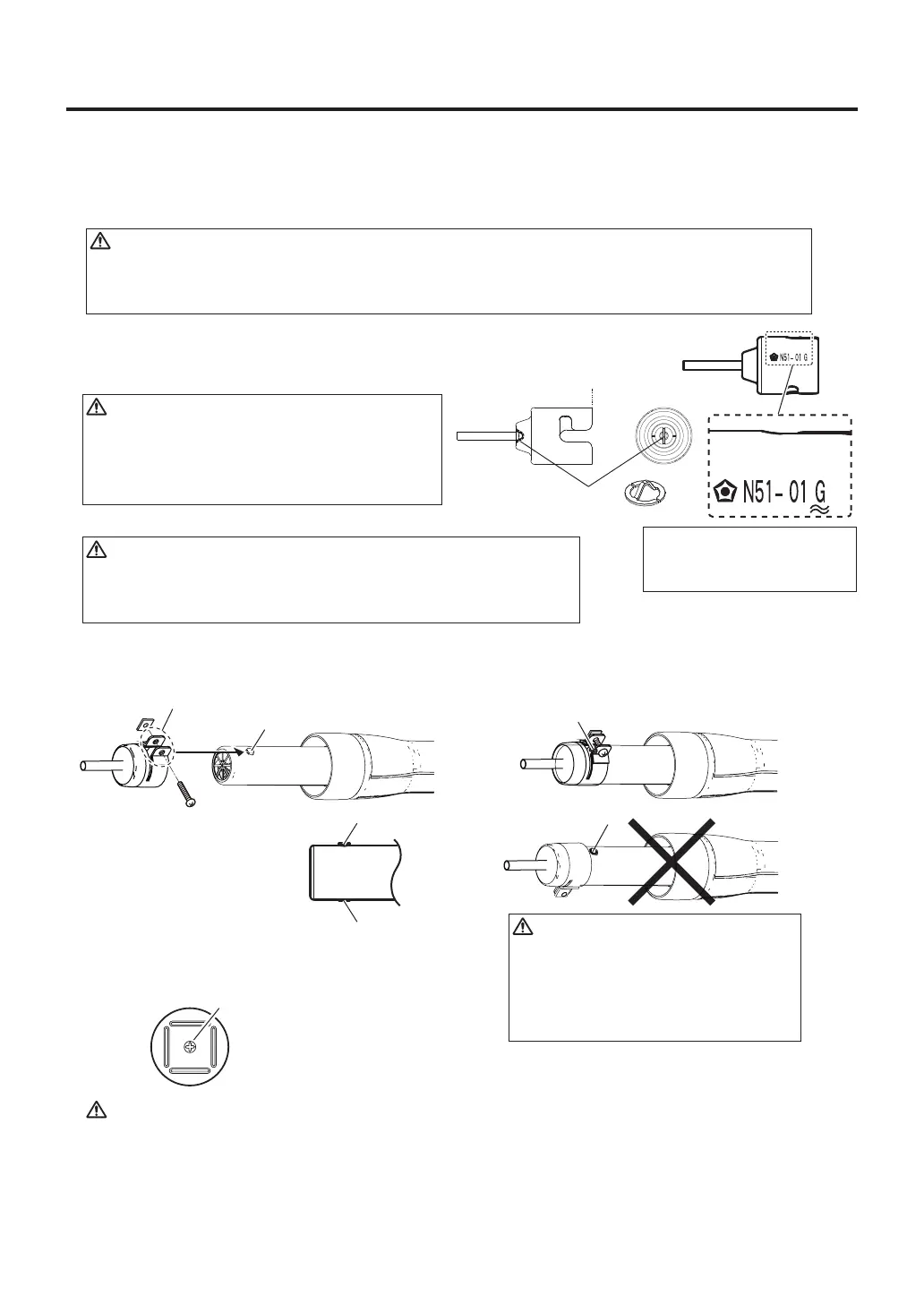 N51- 01 G

N51- 01 G