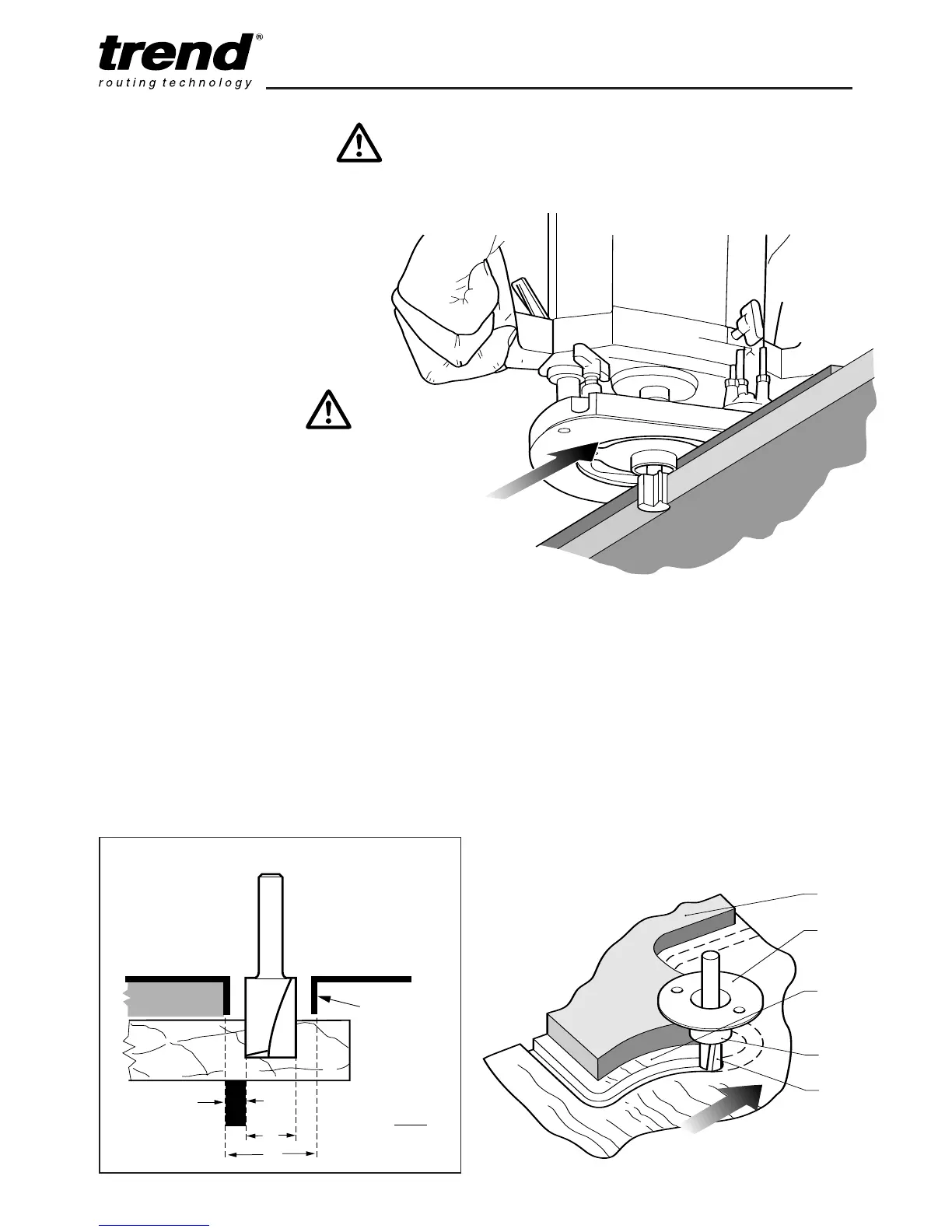 trend®
routing technology