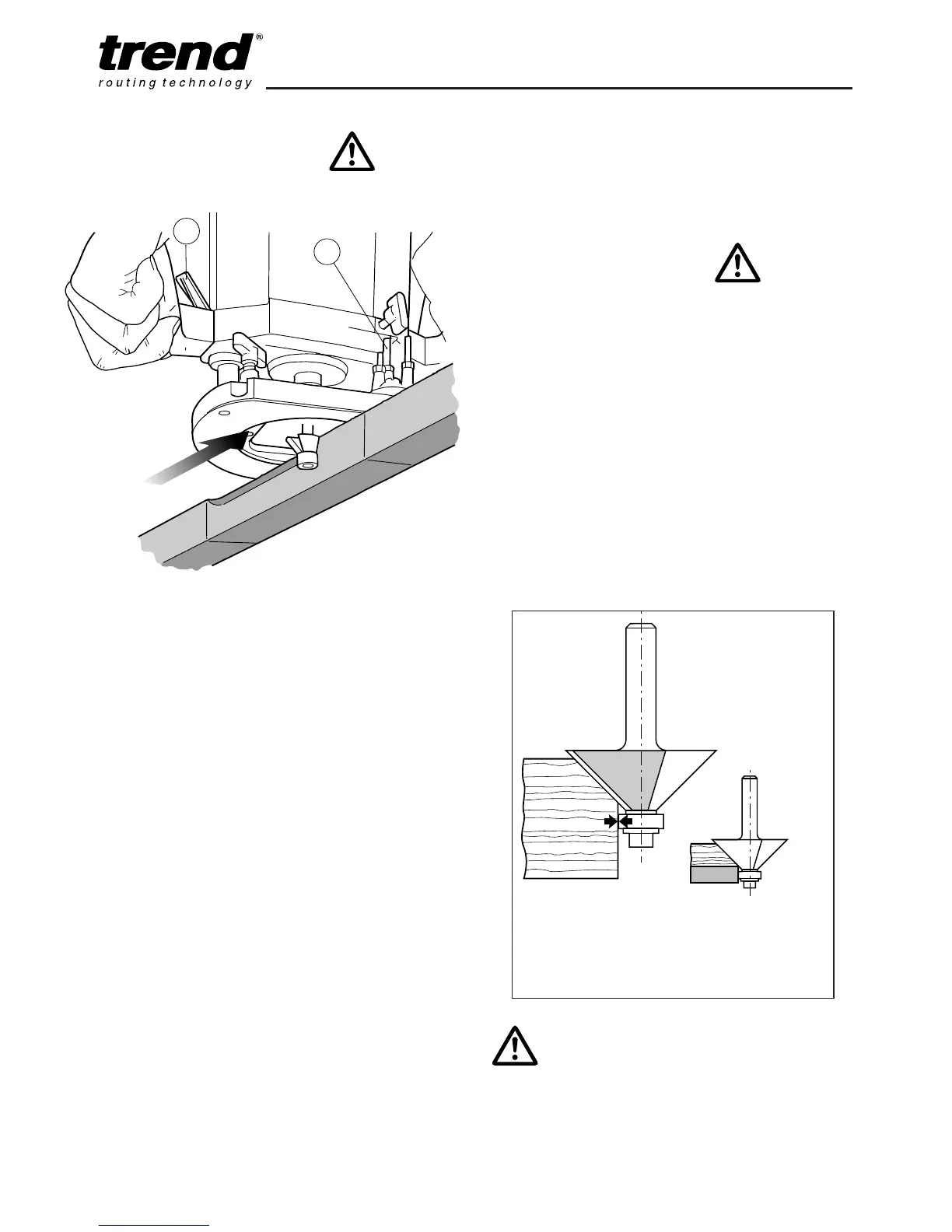 trend®
routing technology