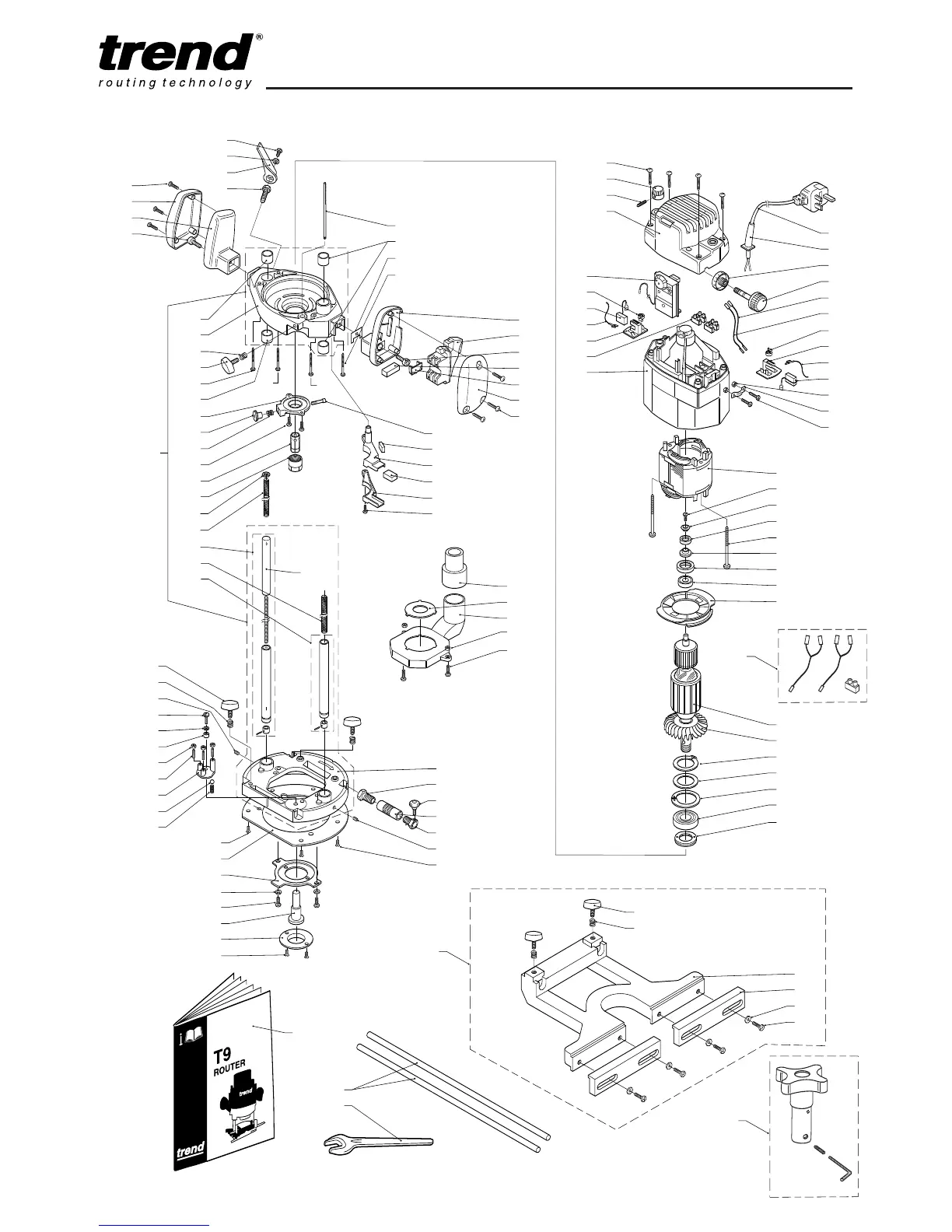 trend®
routing technology

T9
ROUTER

trend