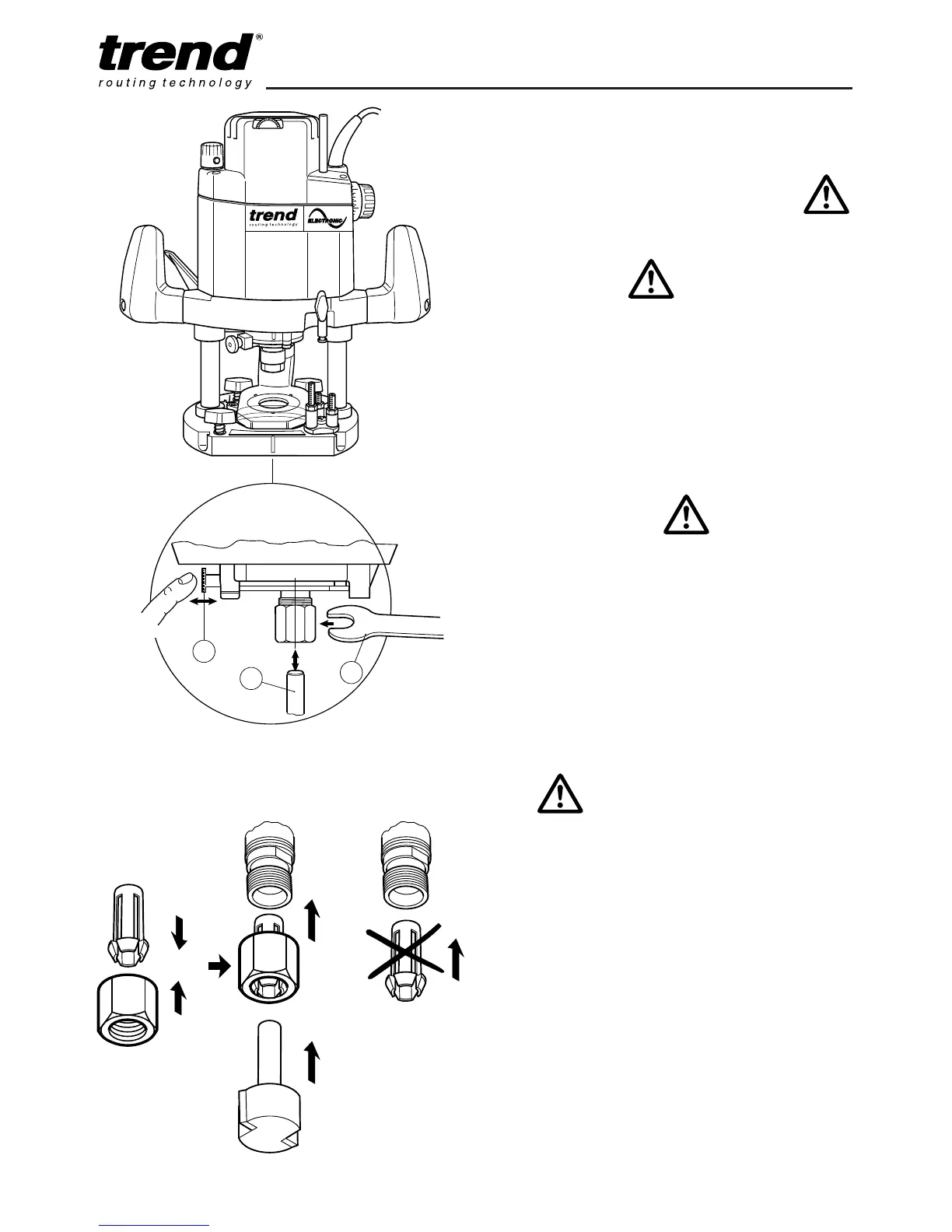 trend®
routing technology

trend
routing technology

ELECTRONIC