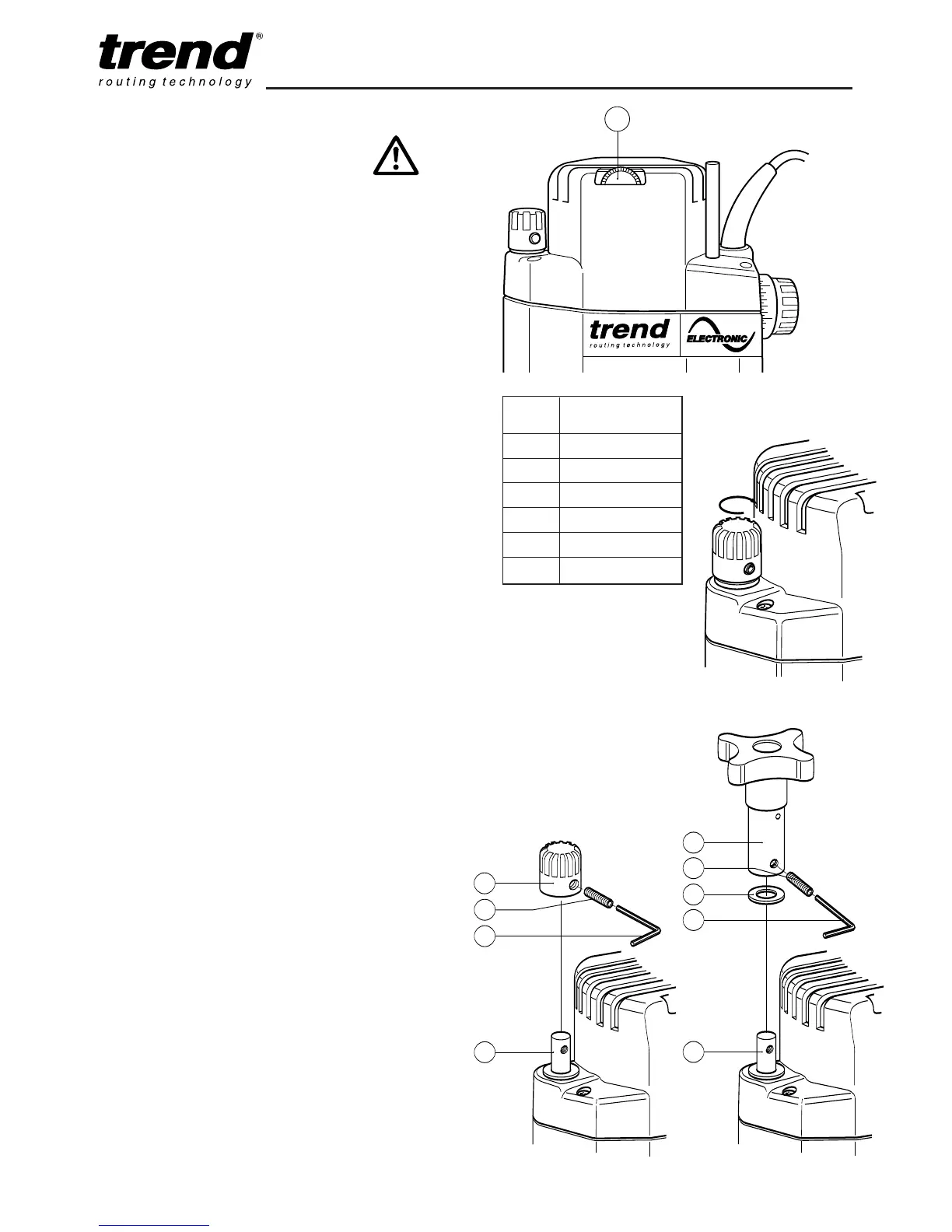 trend®
routing technology

trend
routing technology

ELECTRONIC