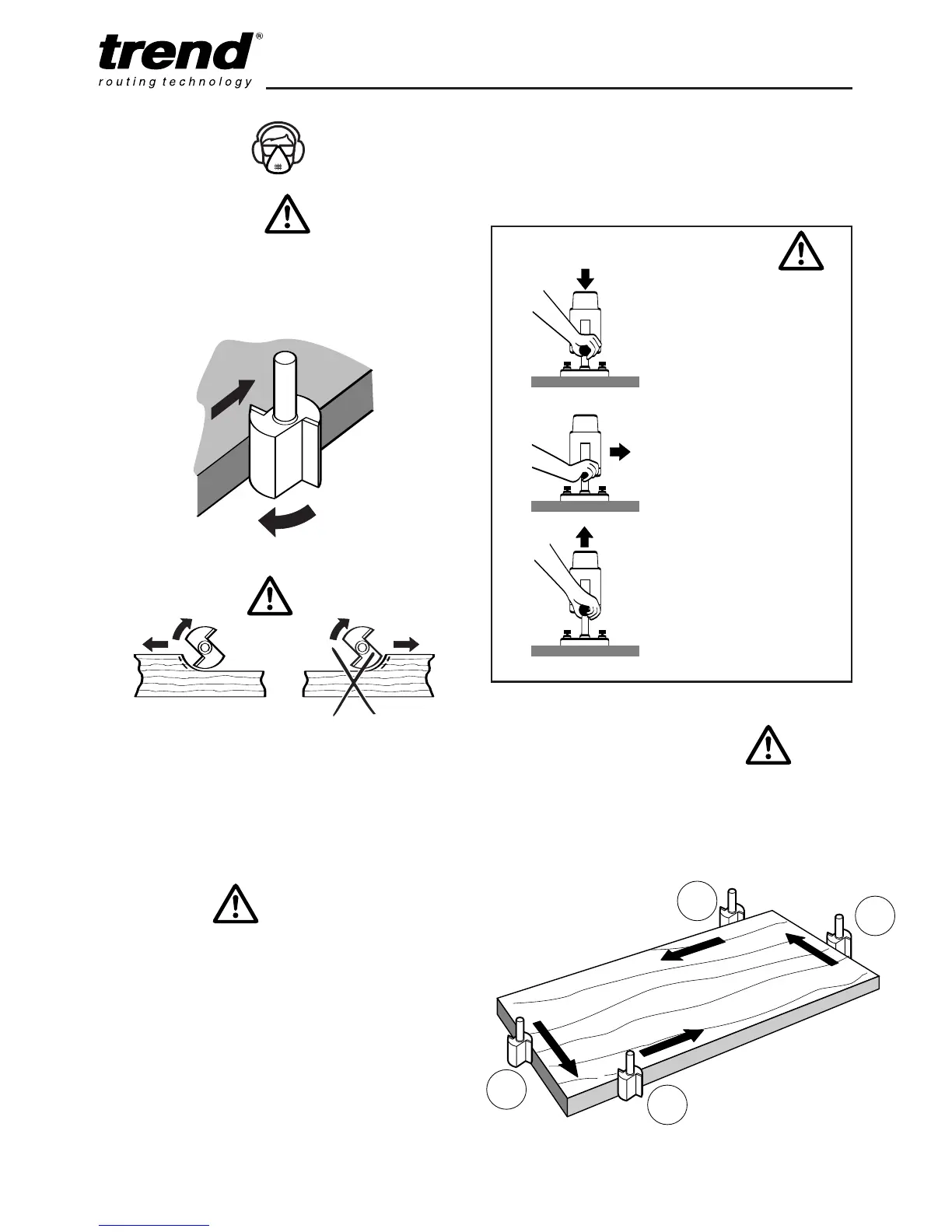 trend®
routing technology