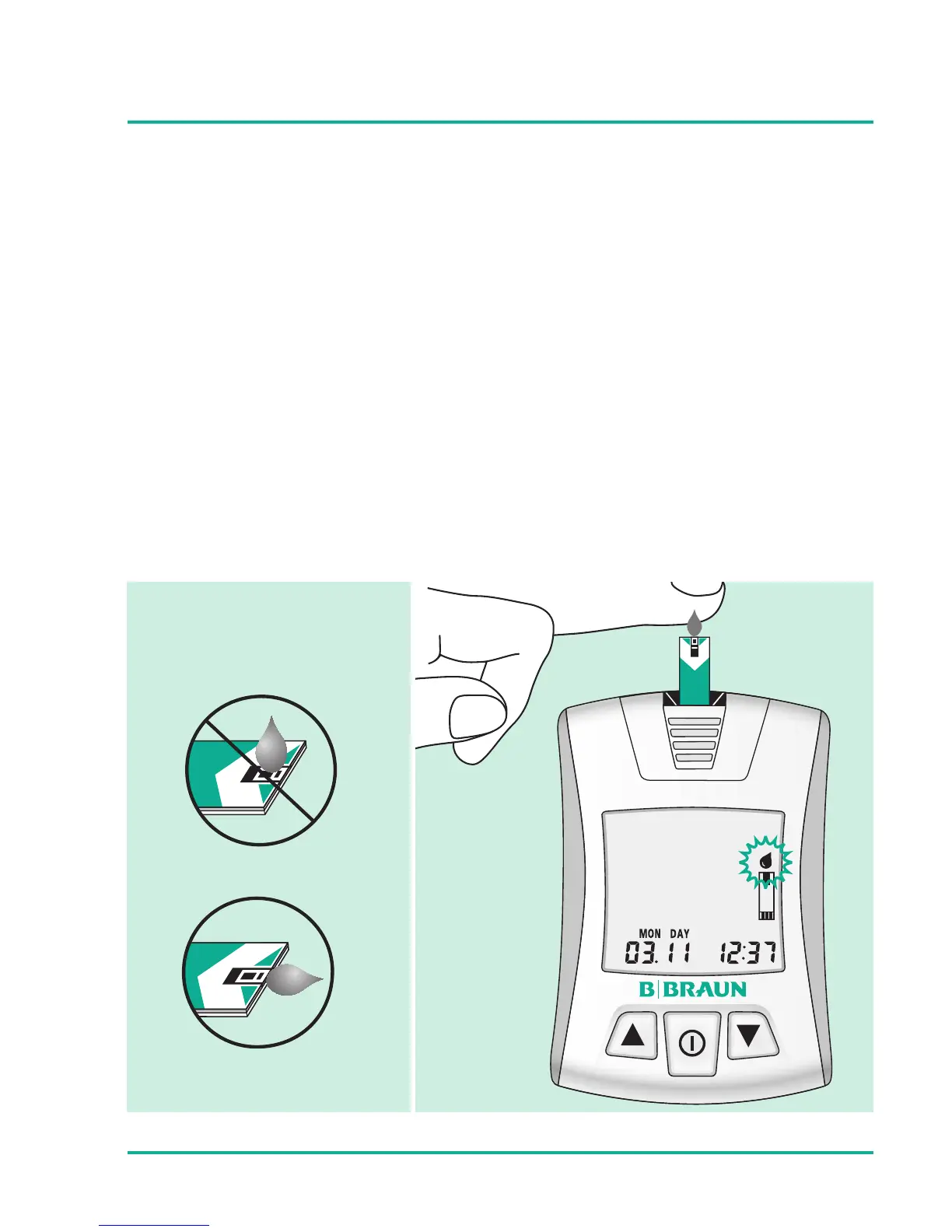 MON DAY
03.11 12:37
B|BRAUN