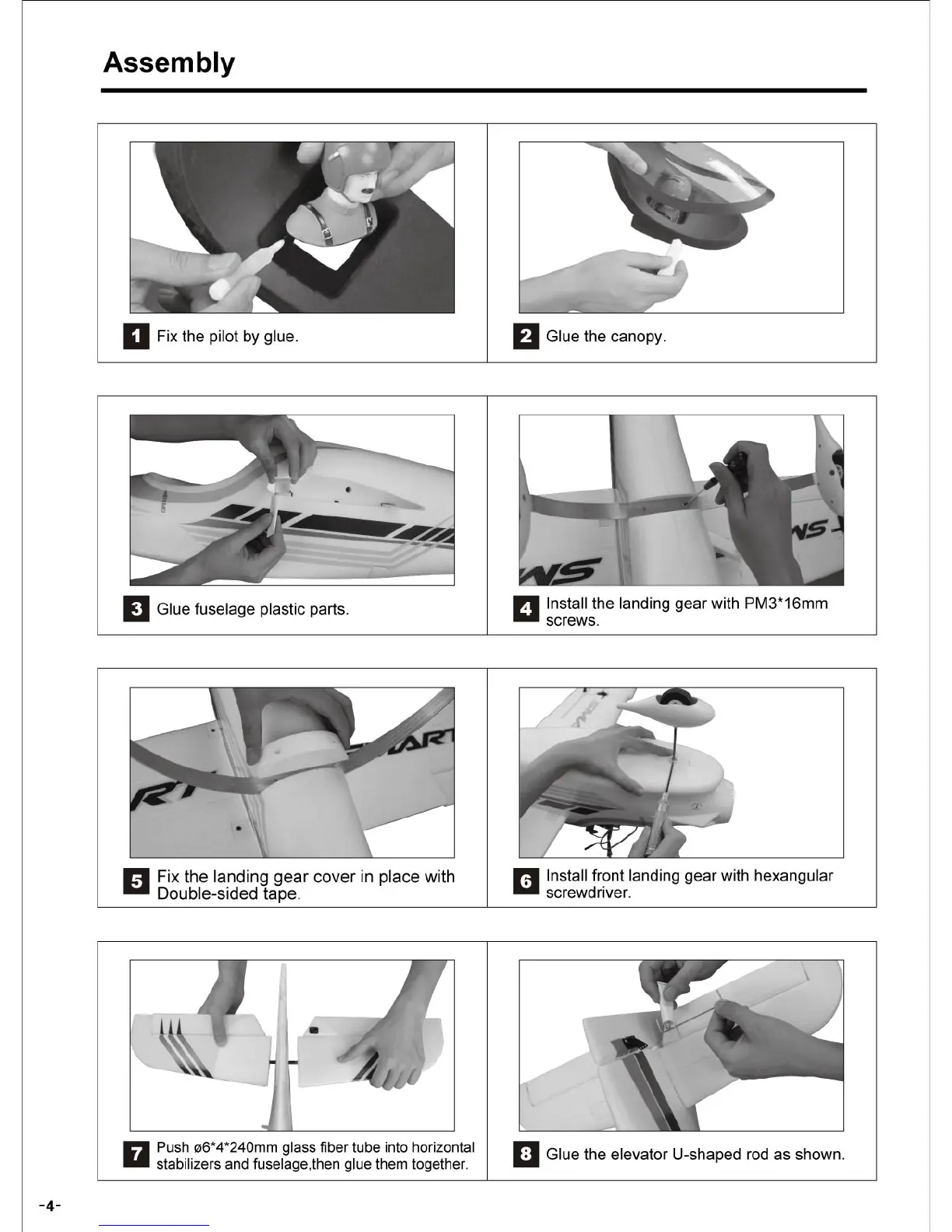 Assembly

1 Fix the pilot by glue.

2 Glue the canopy.

3 Glue fuselage plastic parts.

4 Install the landing gear with PM3*16mm screws.

5 Fix the landing gear cover in place with Double-sided tape.

6 Install front landing gear with hexangular screwdriver.

7 Push ø6*4*240mm glass fiber tube into horizontal stabilizers and fuselage,then glue them together.

8 Glue the elevator U-shaped rod as shown.

-4-