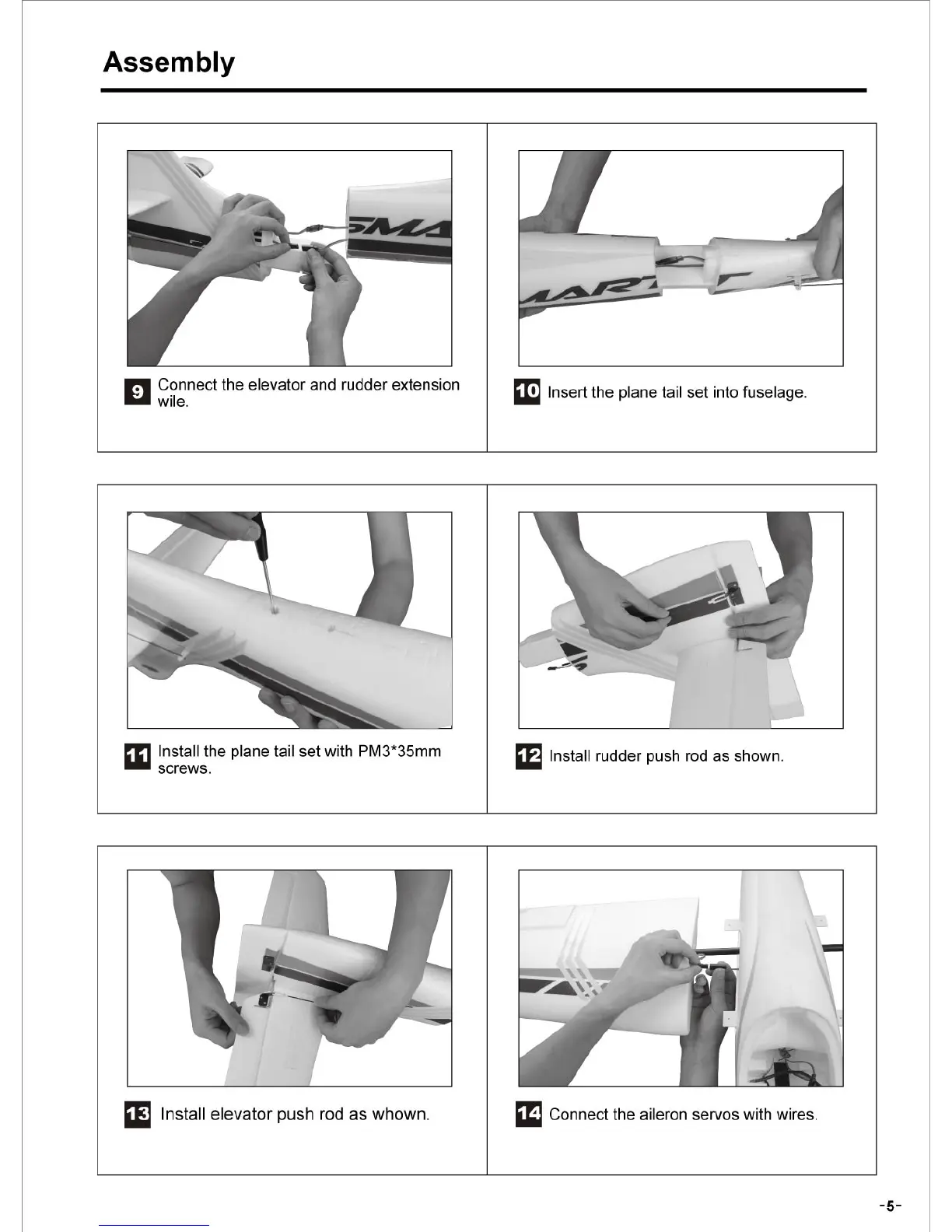 Assembly

9 Connect the elevator and rudder extension wile.

10 Insert the plane tail set into fuselage.

11 Install the plane tail set with PM3*35mm screws.

12 Install rudder push rod as shown.

13 Install elevator push rod as whown.

14 Connect the aileron servos with wires.

-5-