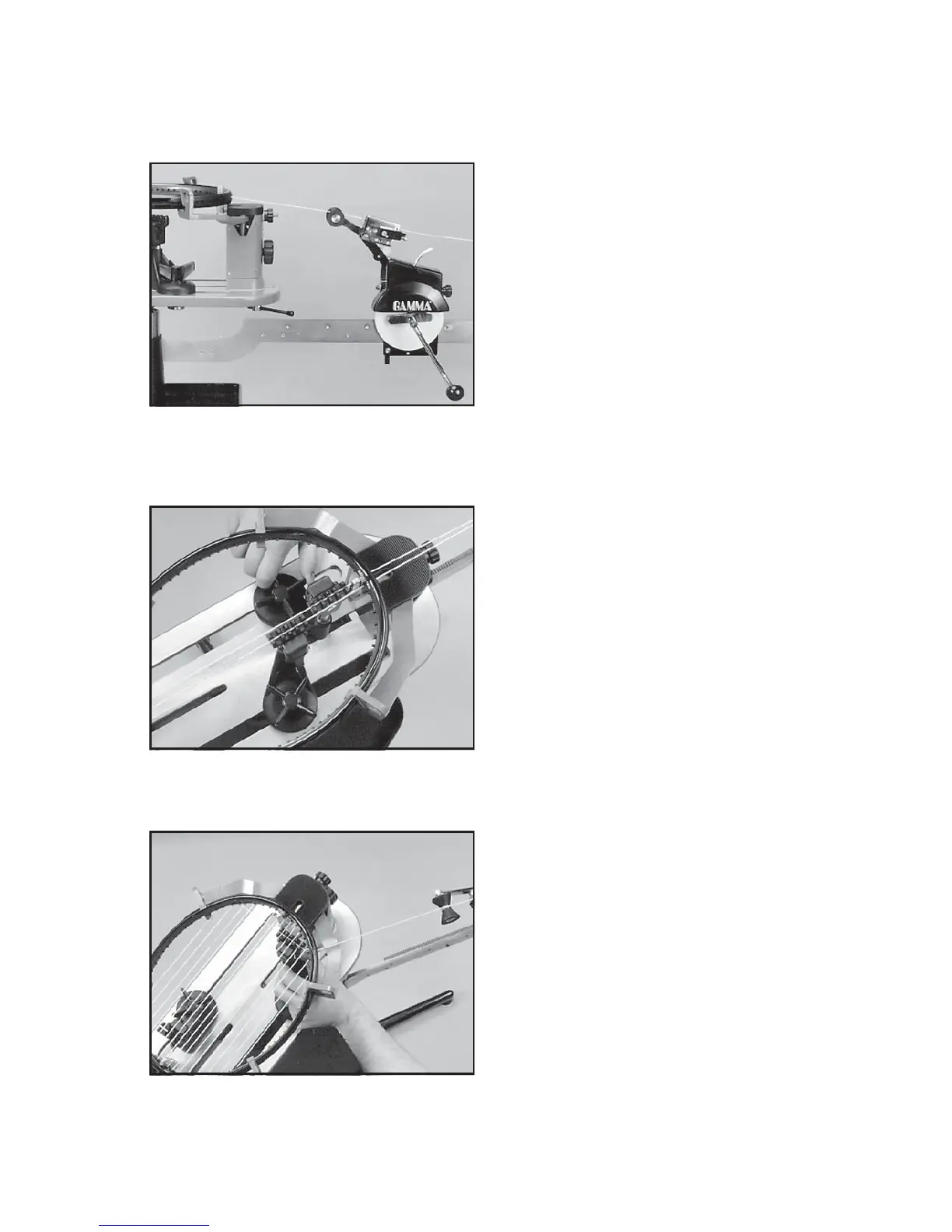 GAMMA