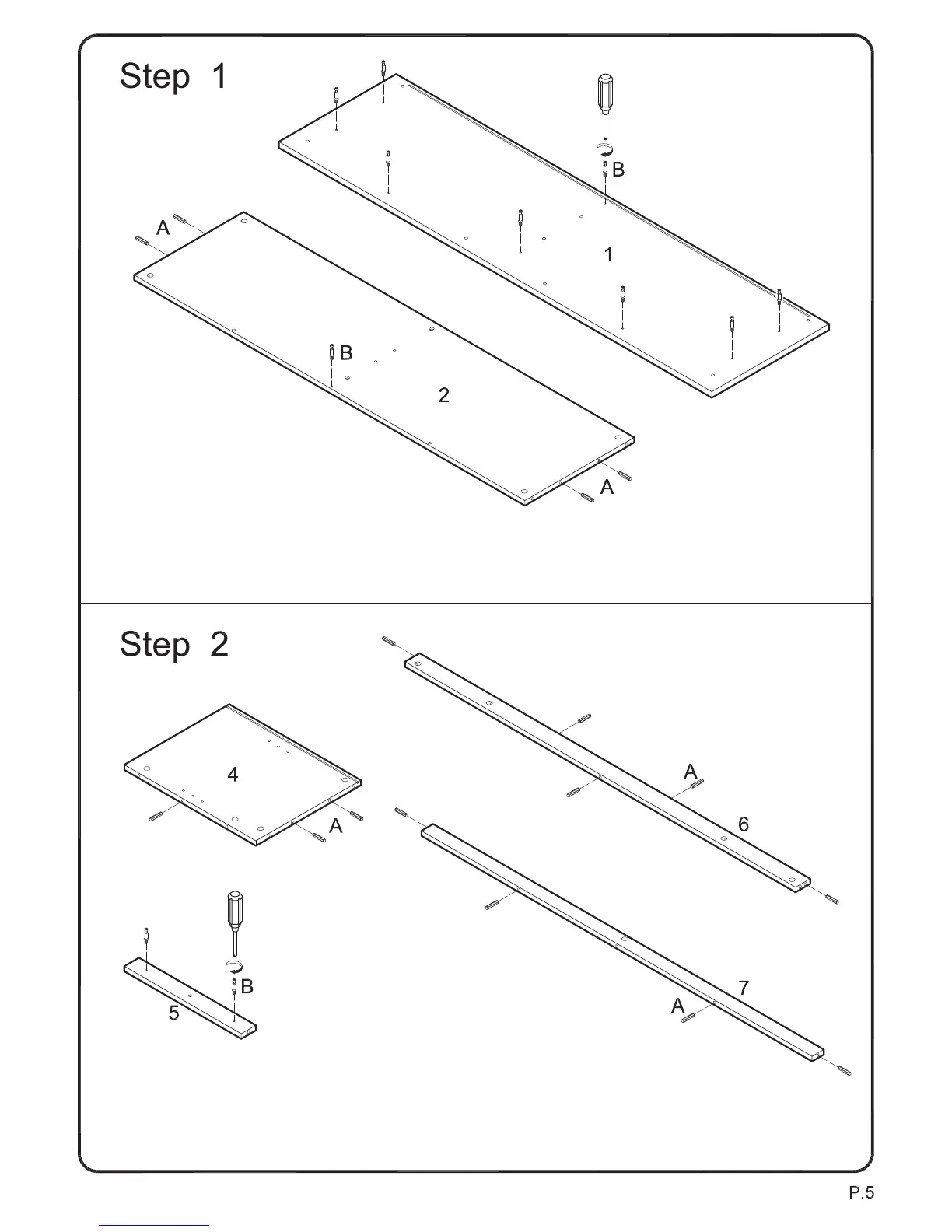 Step 1

B

A

1

B

2

A

Step 2

4

A

A

6

B

5

7

A

P.5