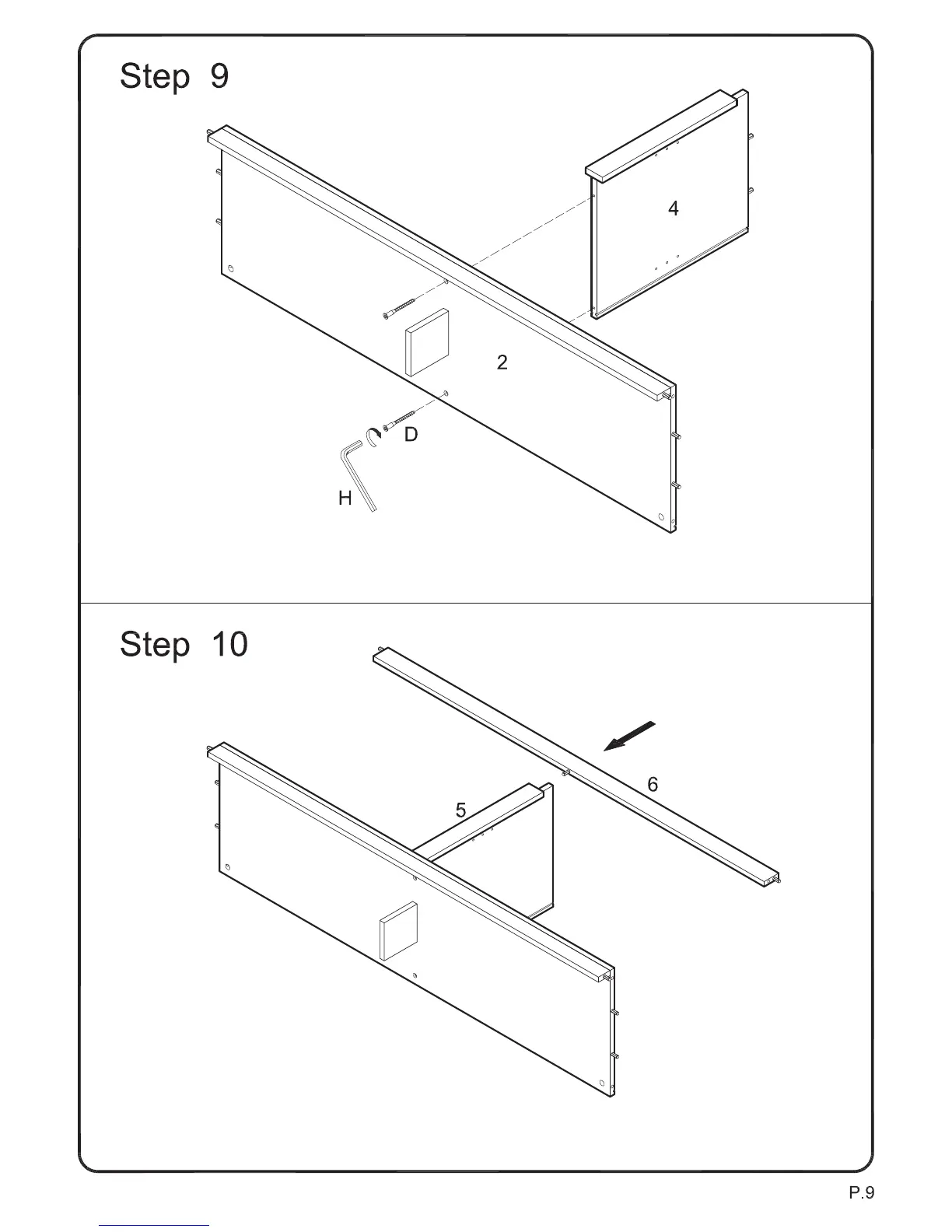 Step 9

4

2

D

H

Step 10

6

5

P.9