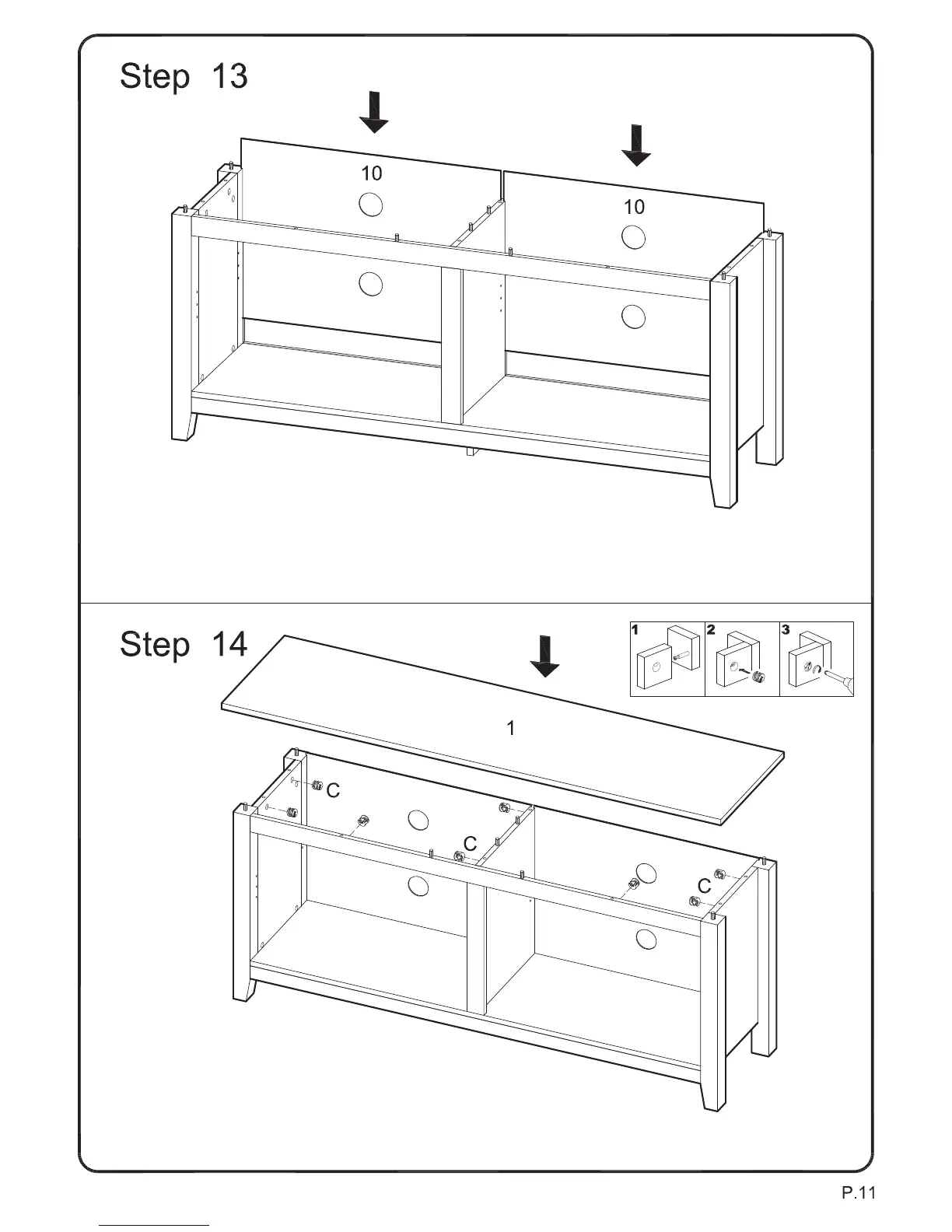 Step 13

10

10

Step 14

1 2 3

1

C

C

C

P.11