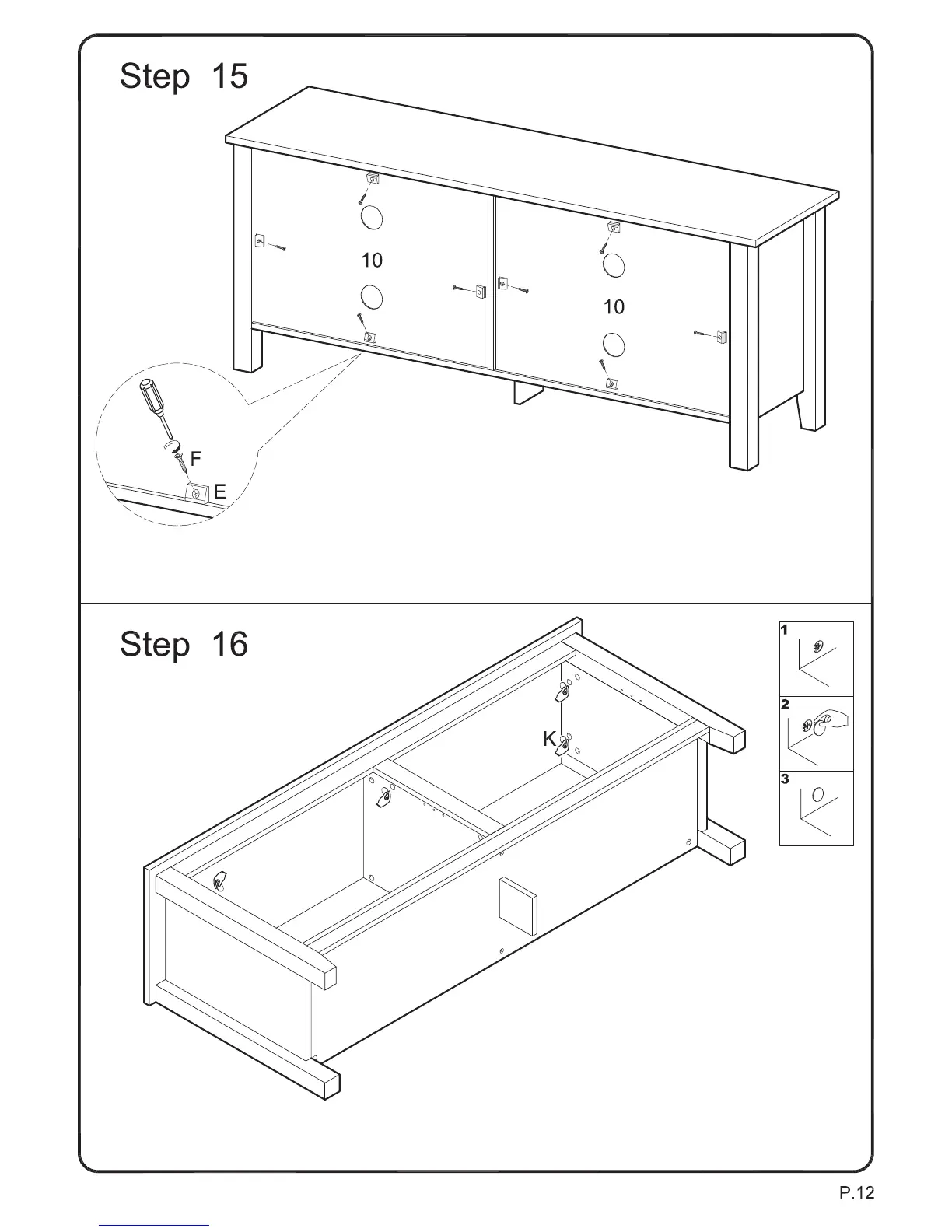 Step 15

10

10

F

E

Step 16

K

1

2

3

P.12