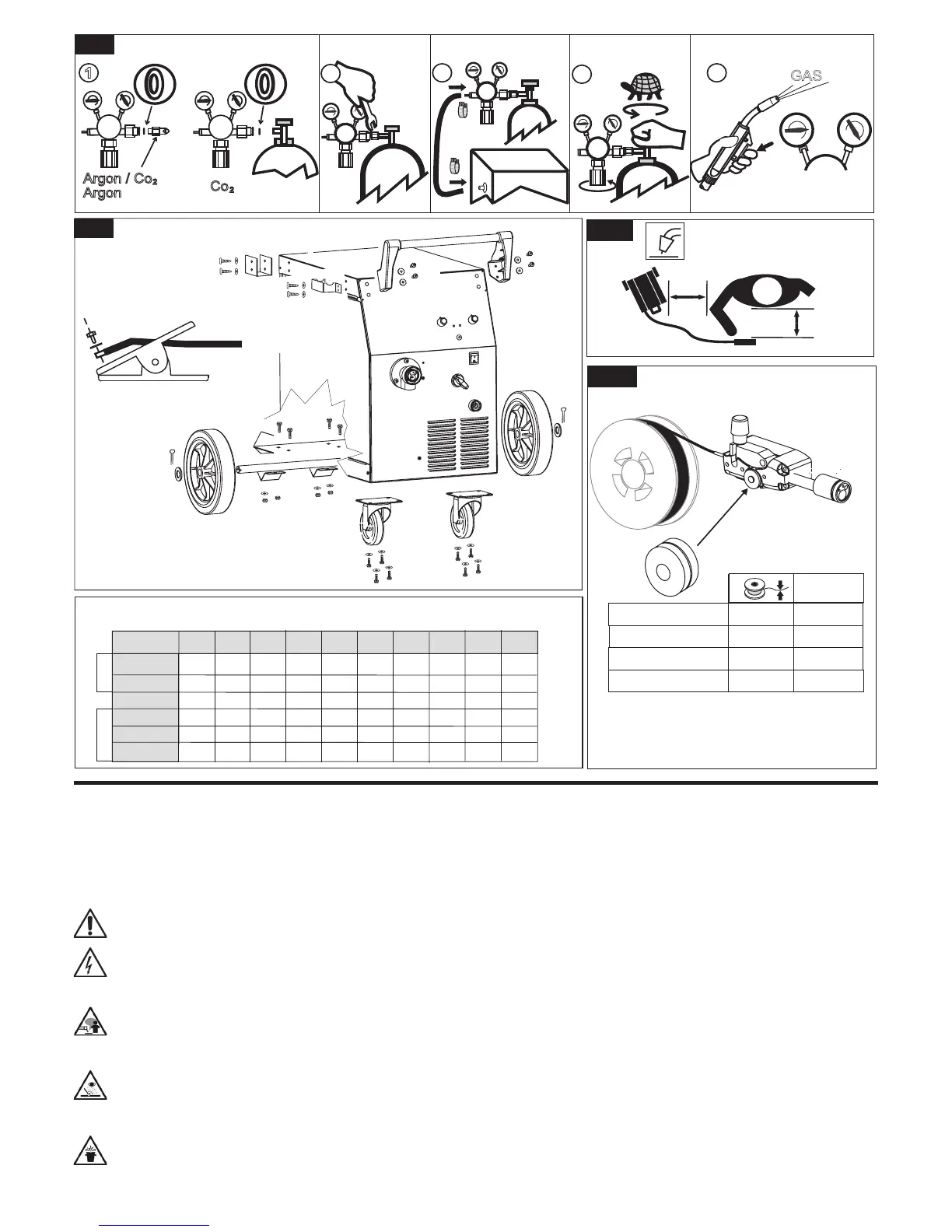 1

Argon / $Co_2$
Argon

$Co_2$

GAS