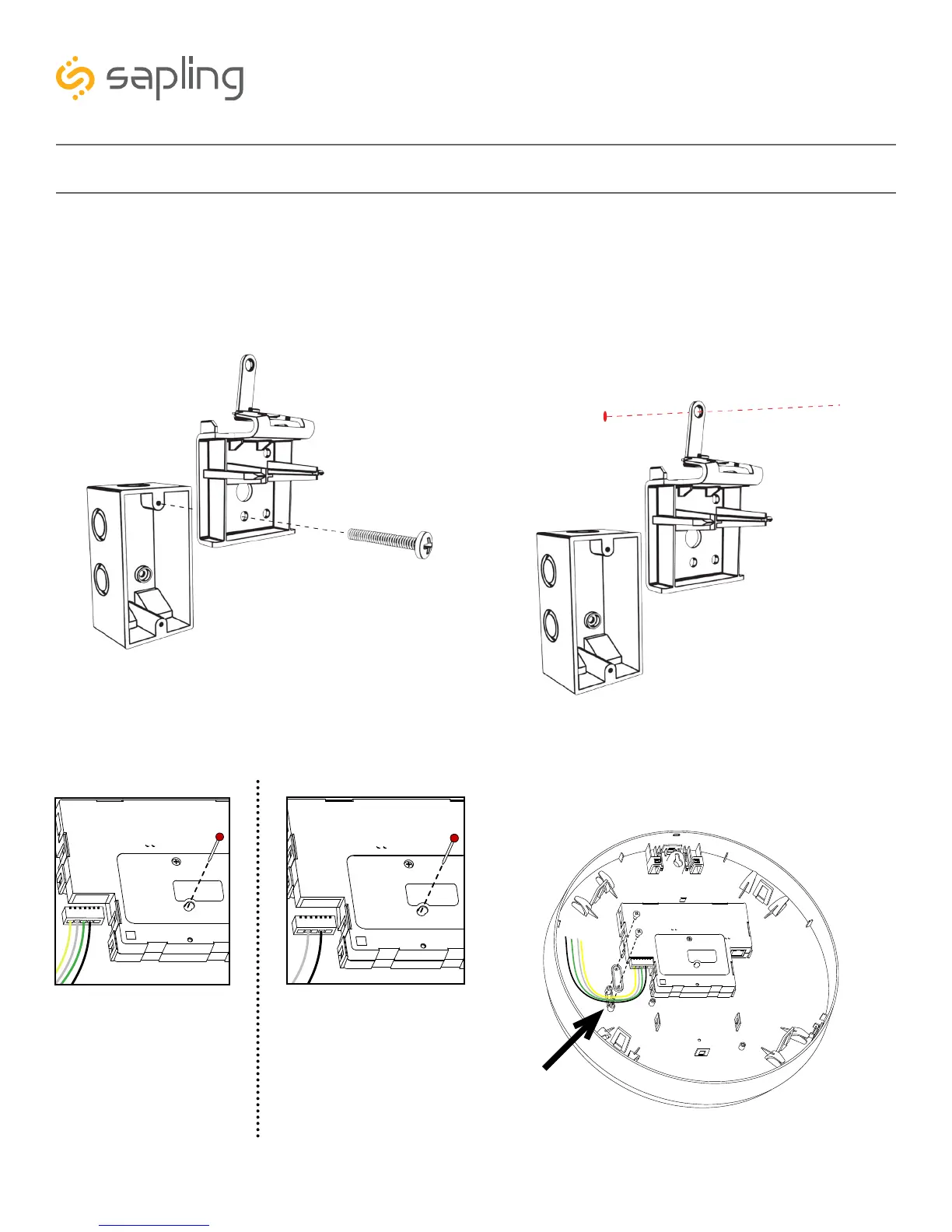 sapling