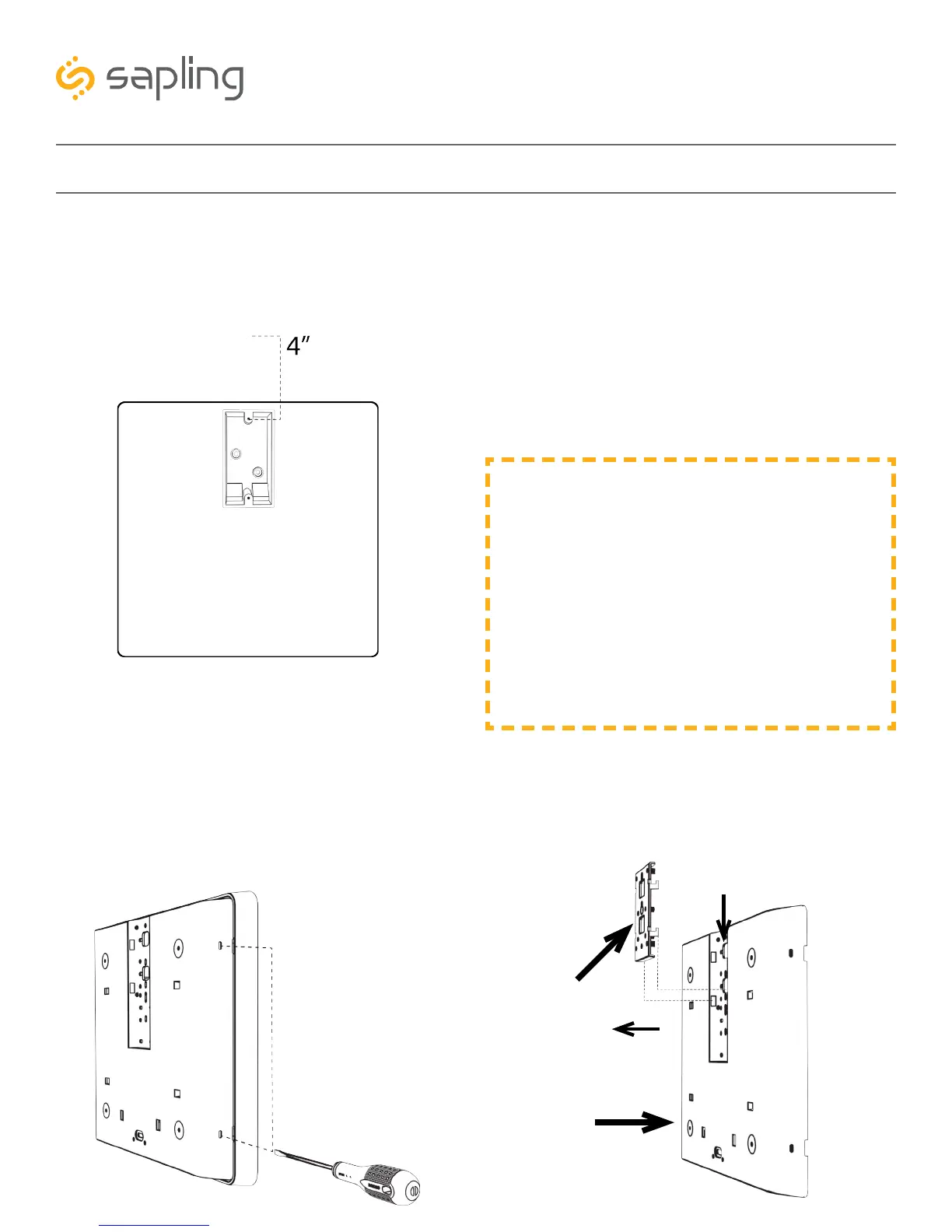 sapling

4″