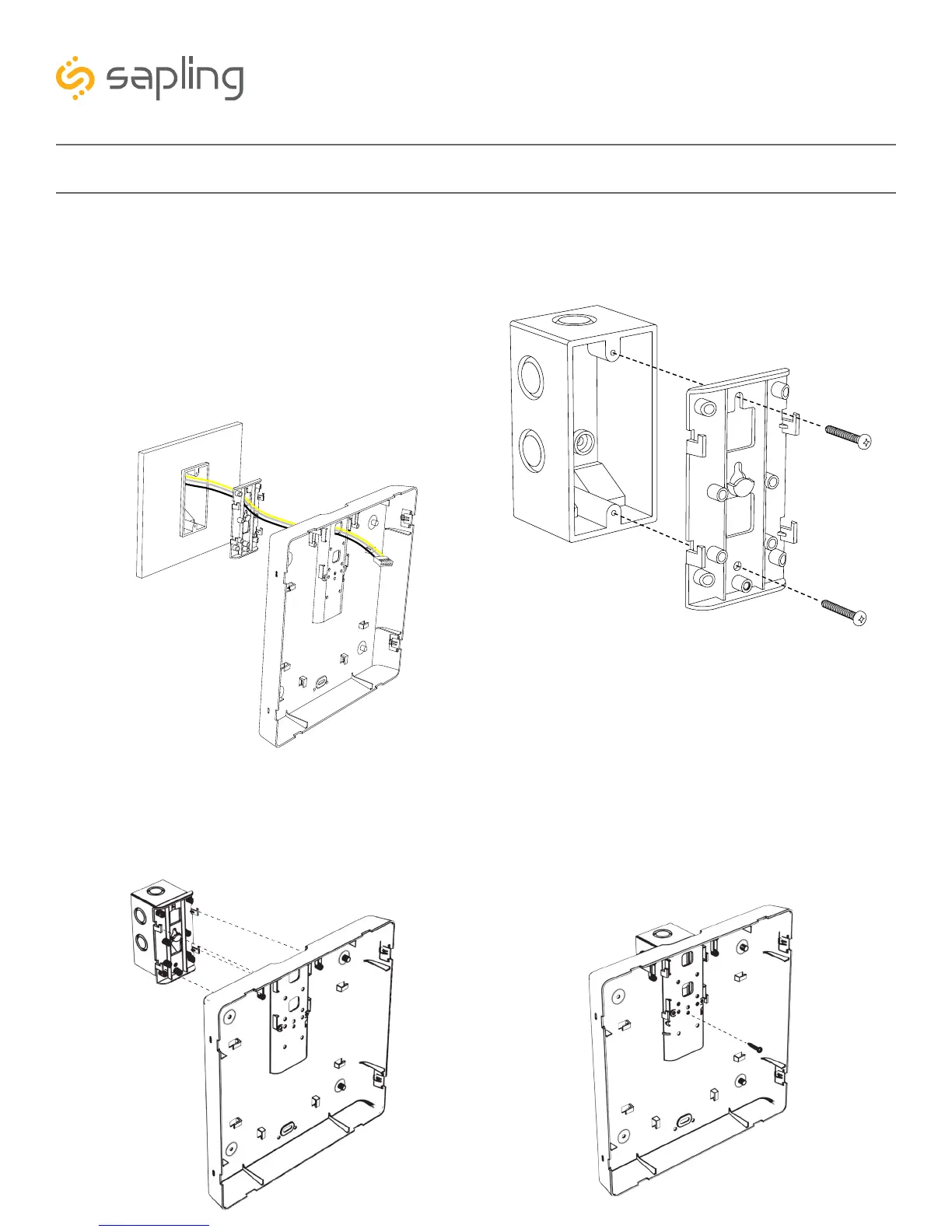 sapling