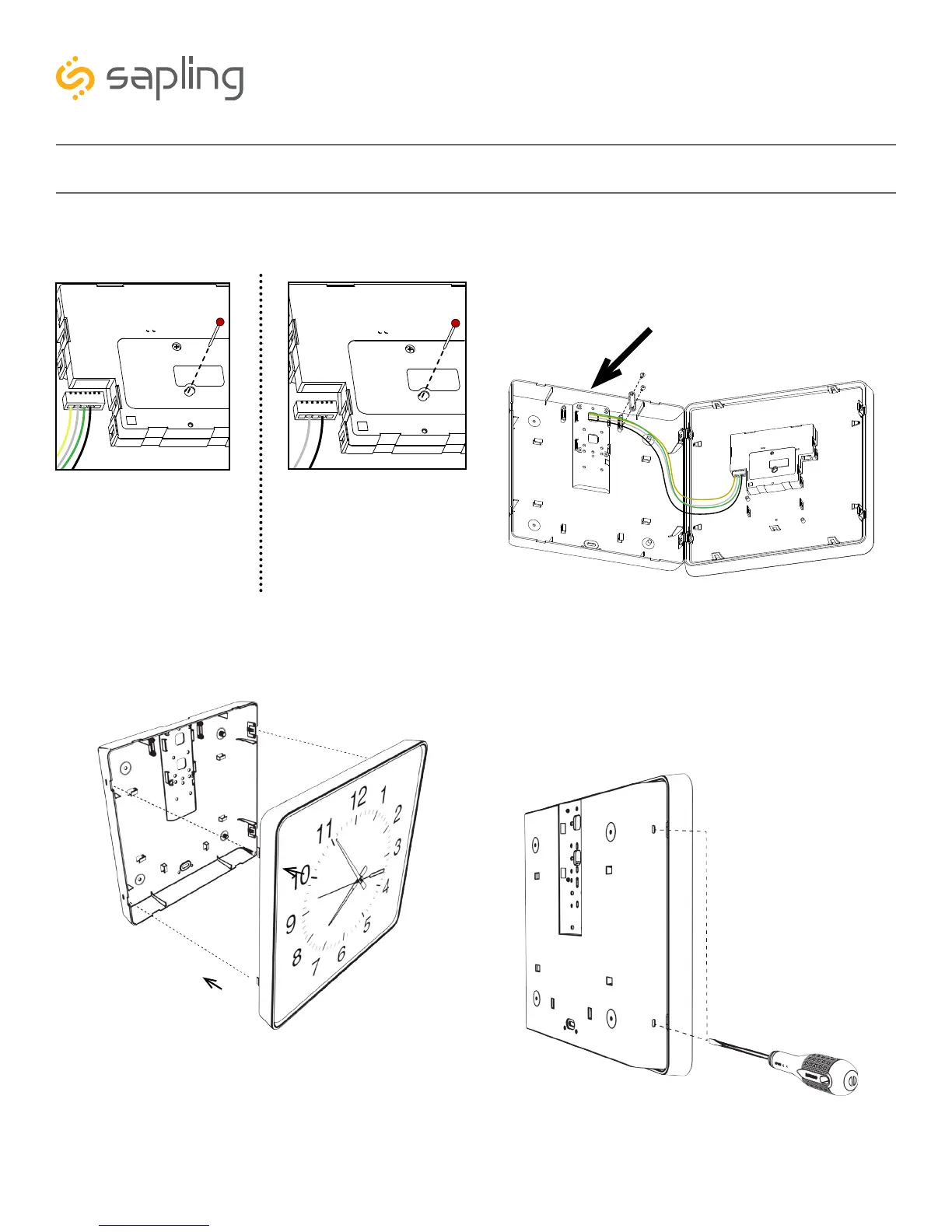 sapling

12
1
2
3
4
5
6
7
8
9
10
11