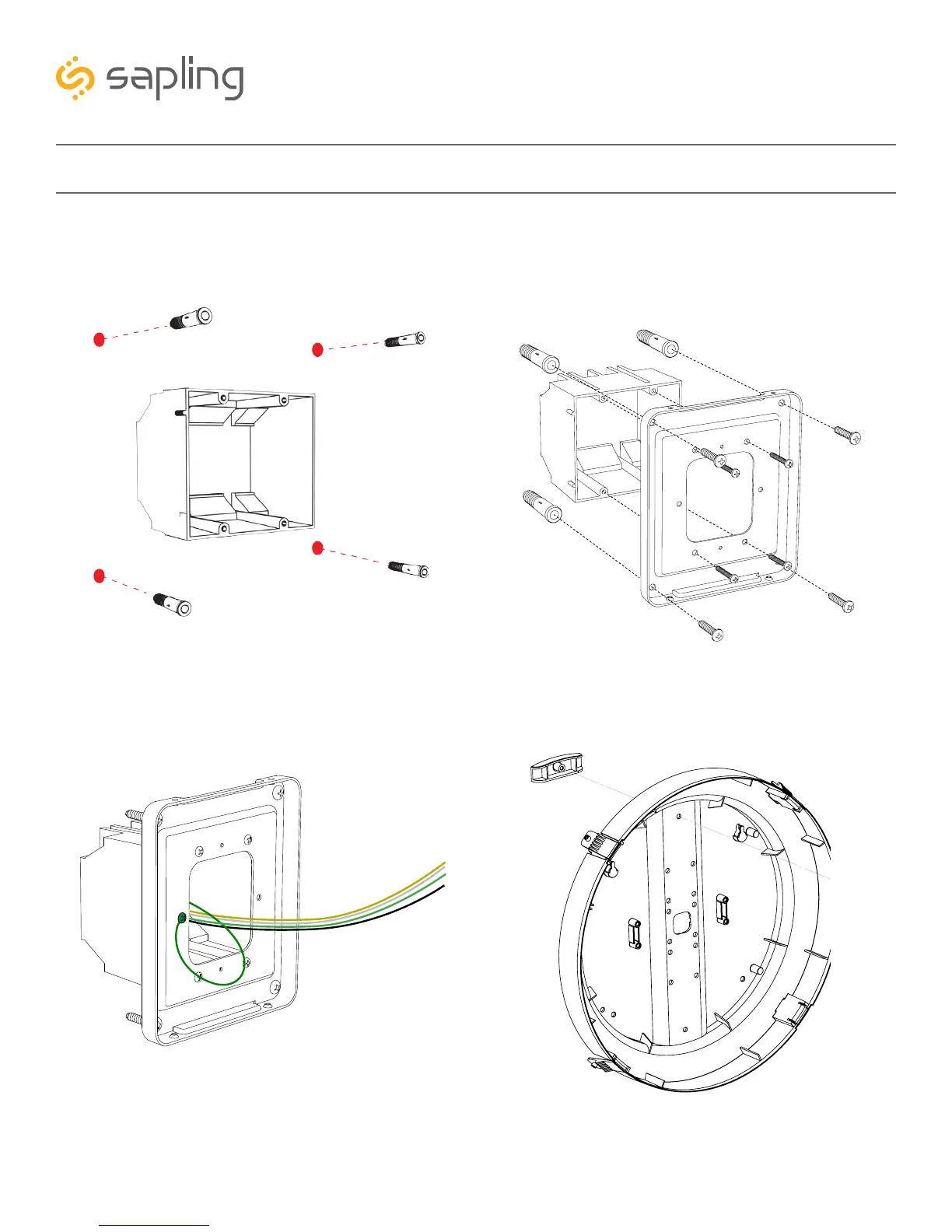 sapling