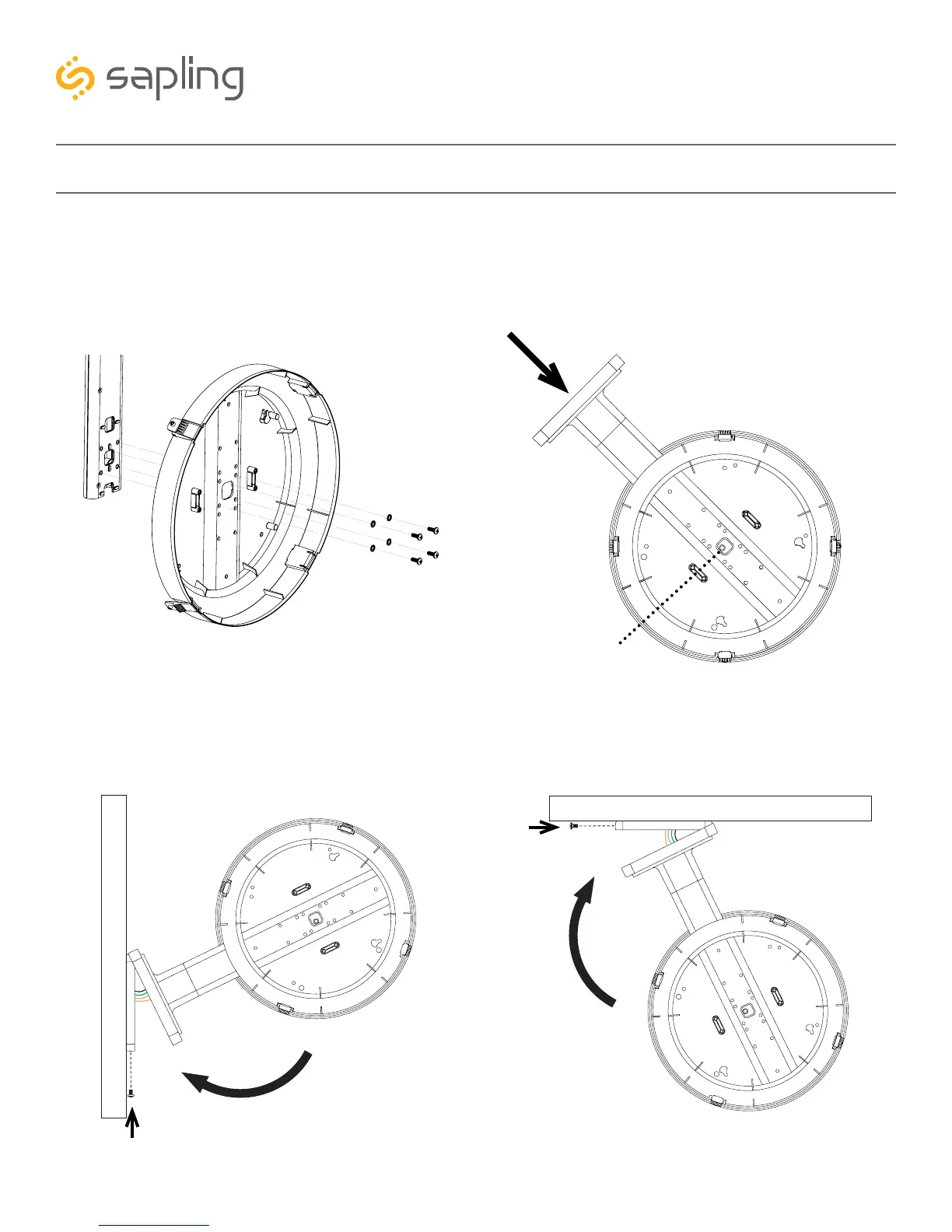 sapling