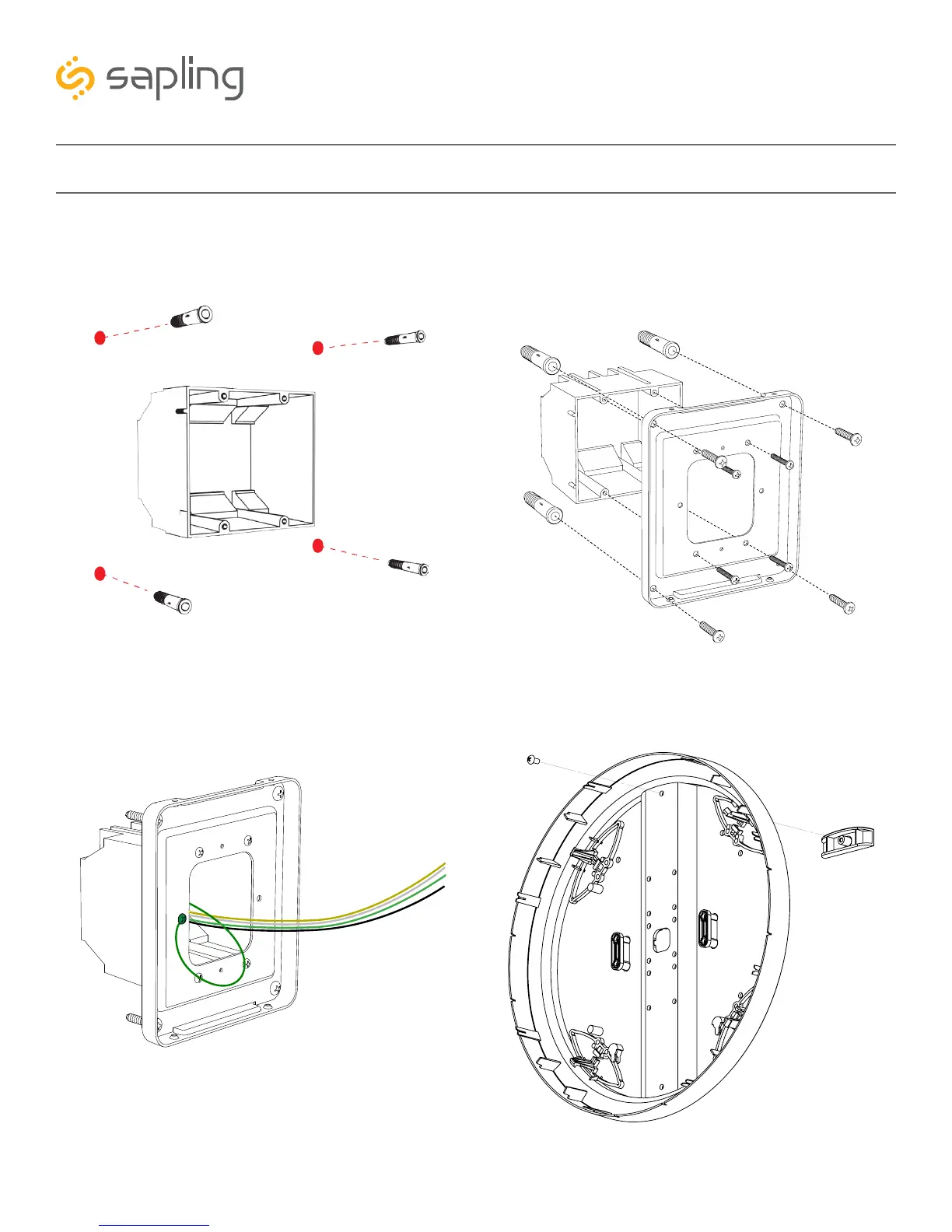 sapling