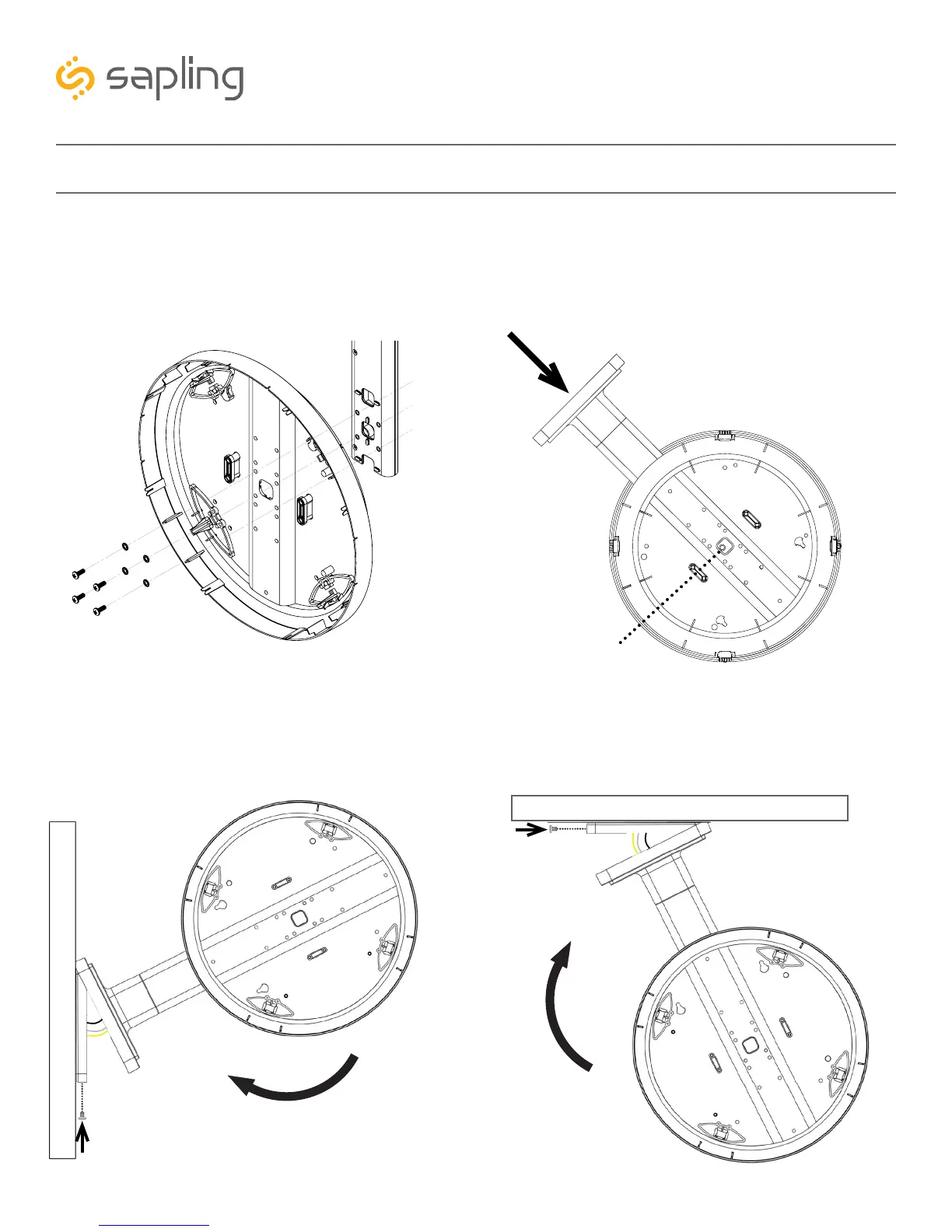 sapling