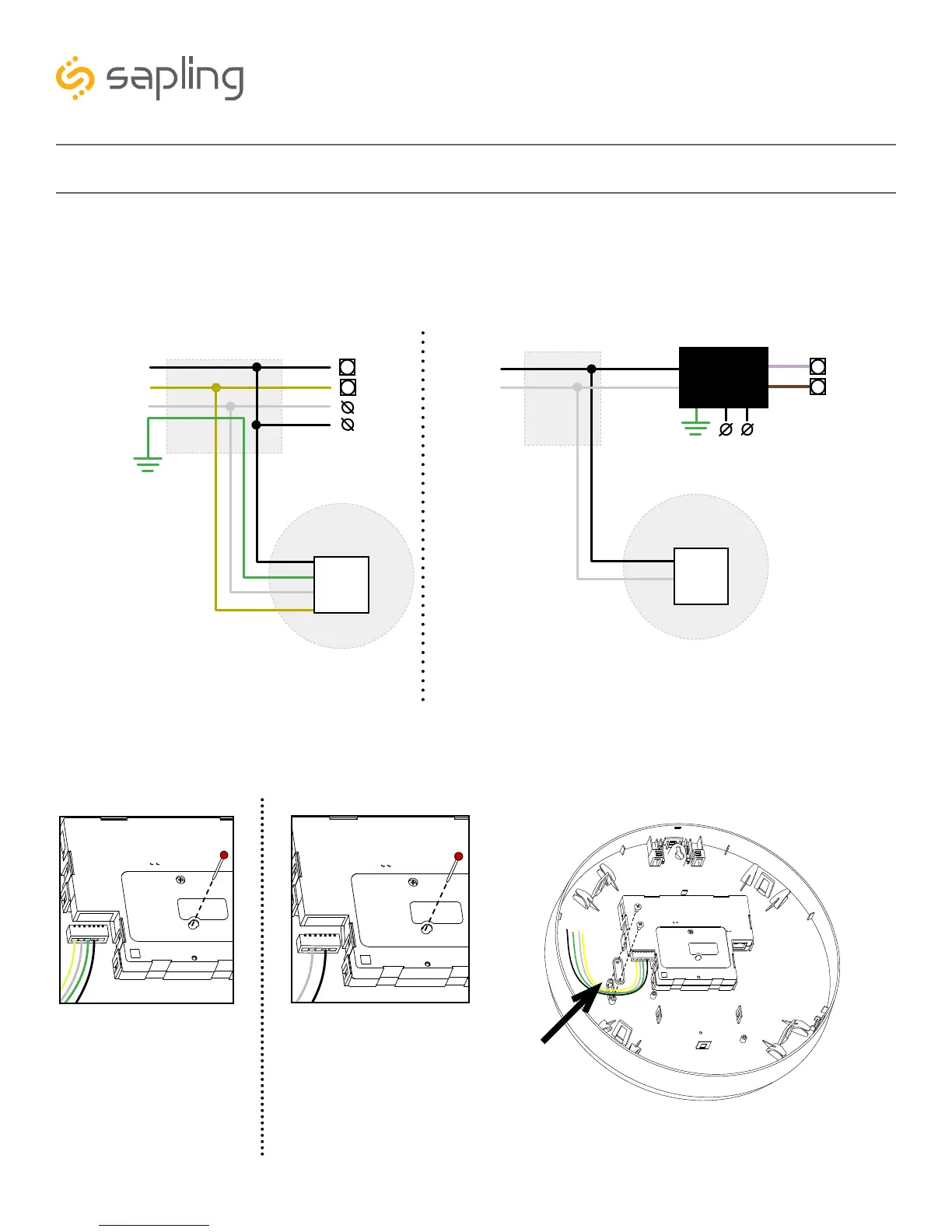 sapling