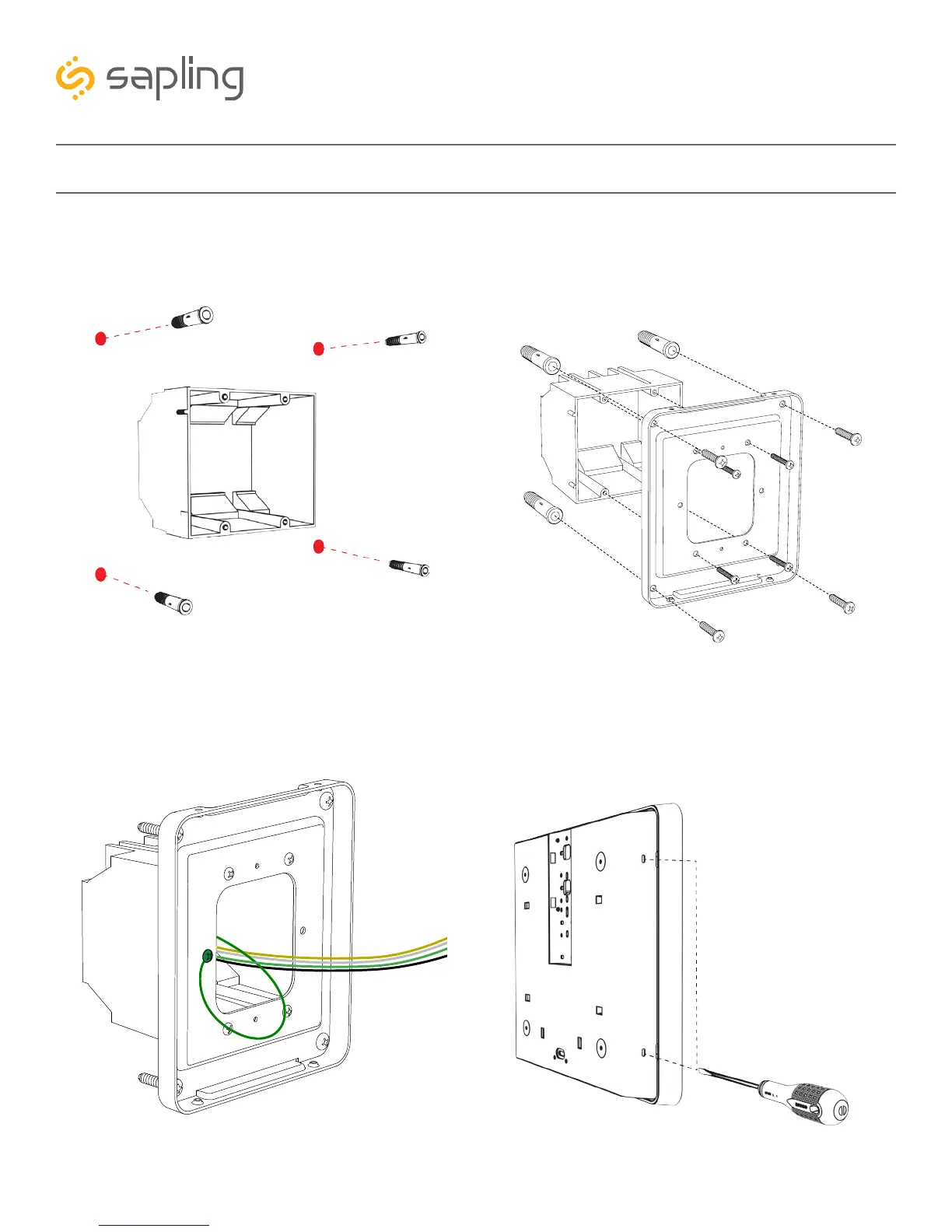 sapling