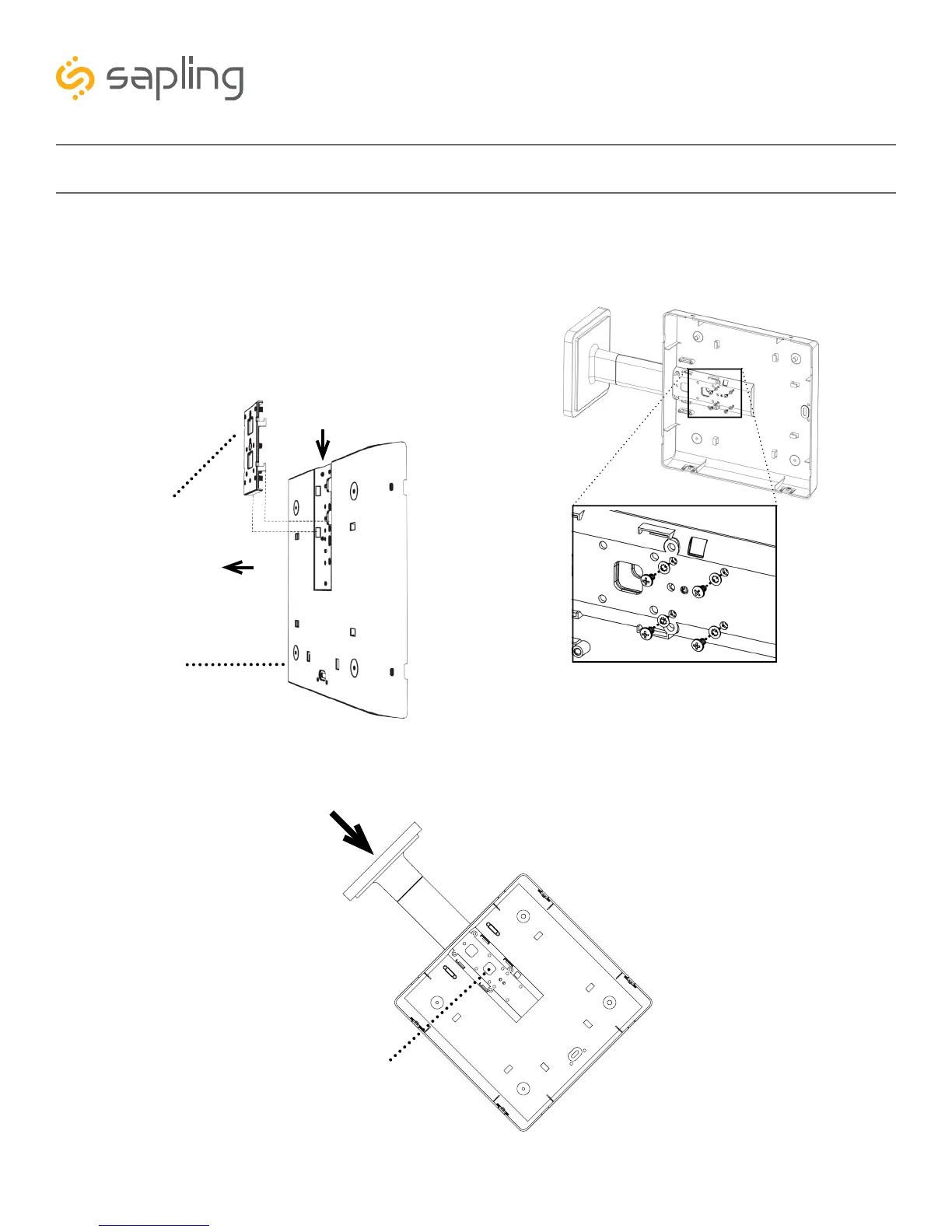 sapling