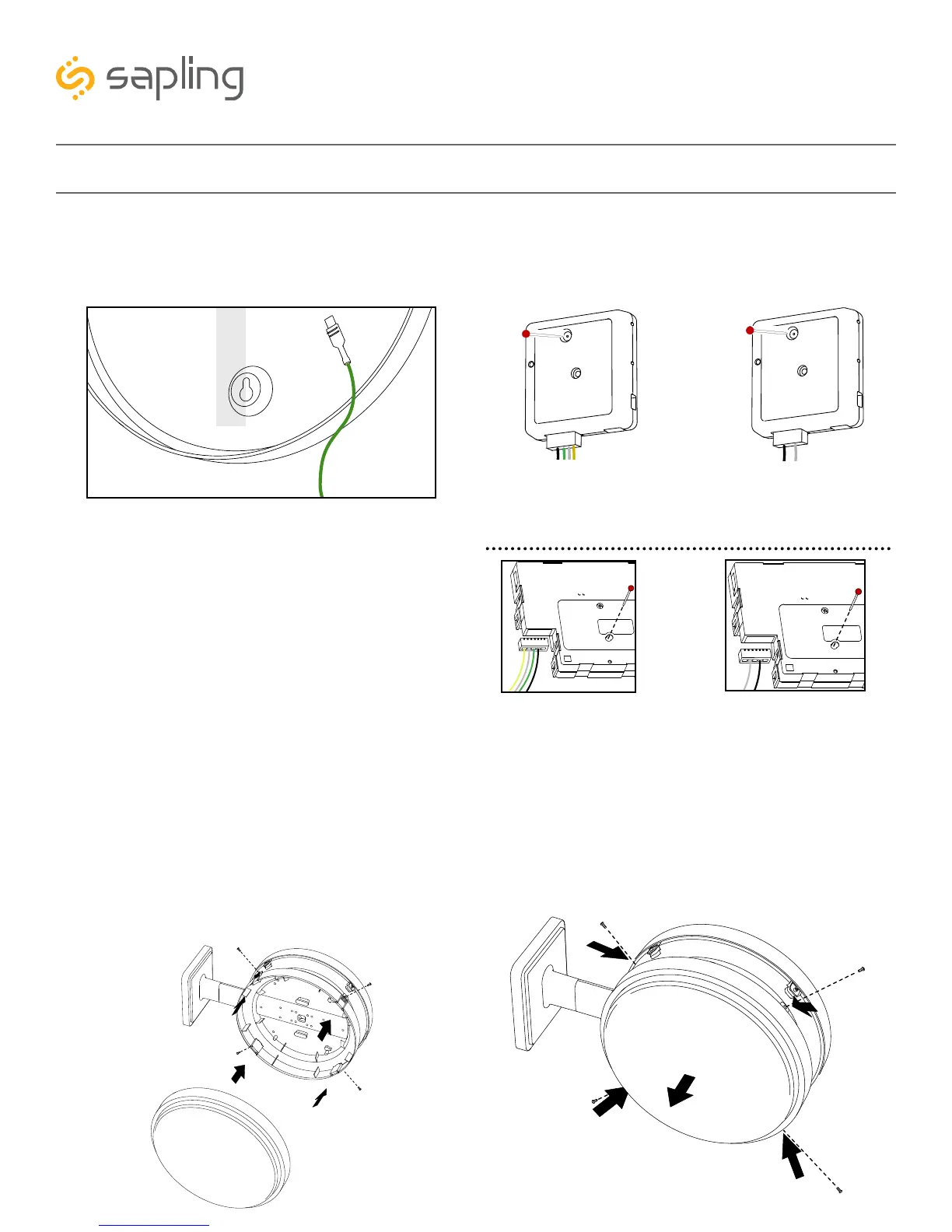 sapling