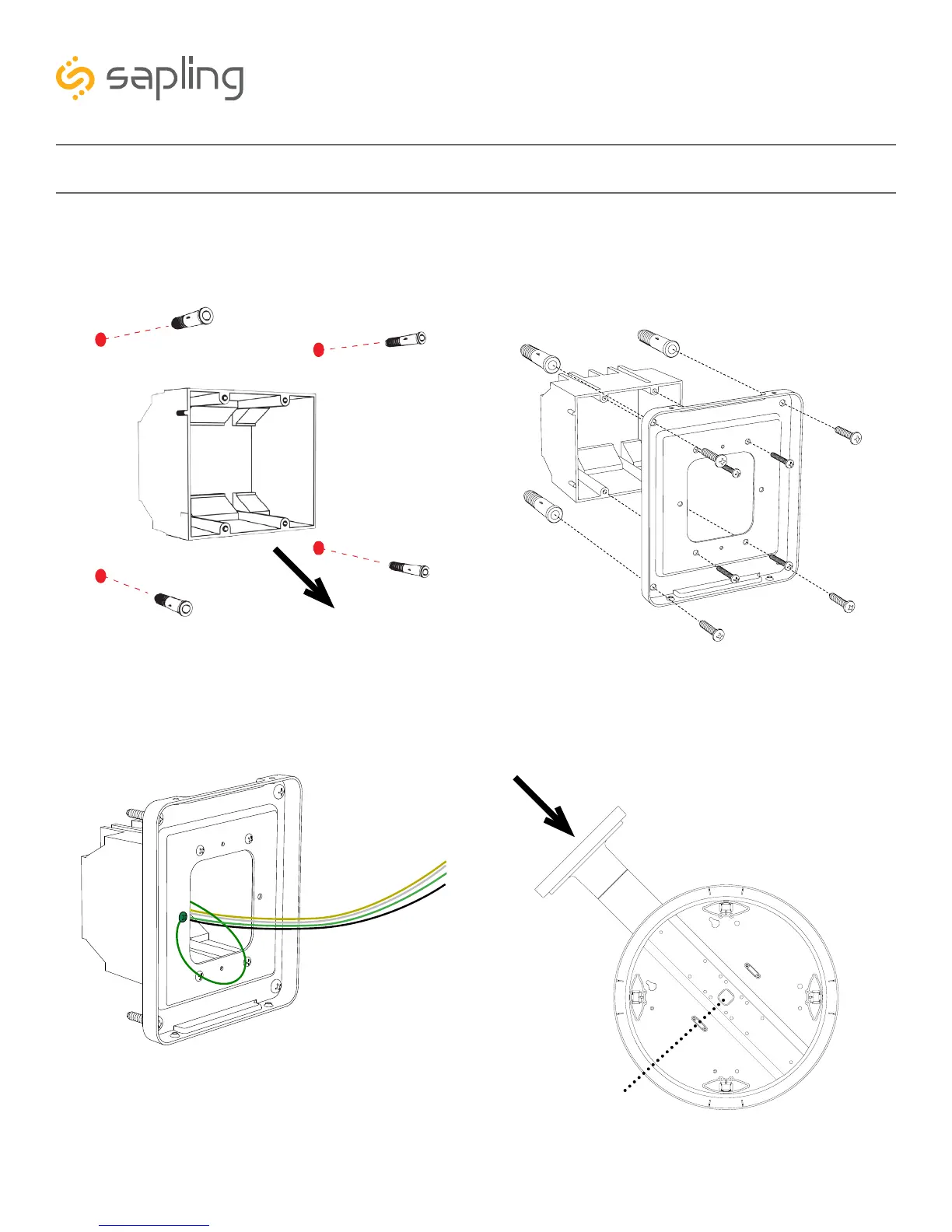 sapling