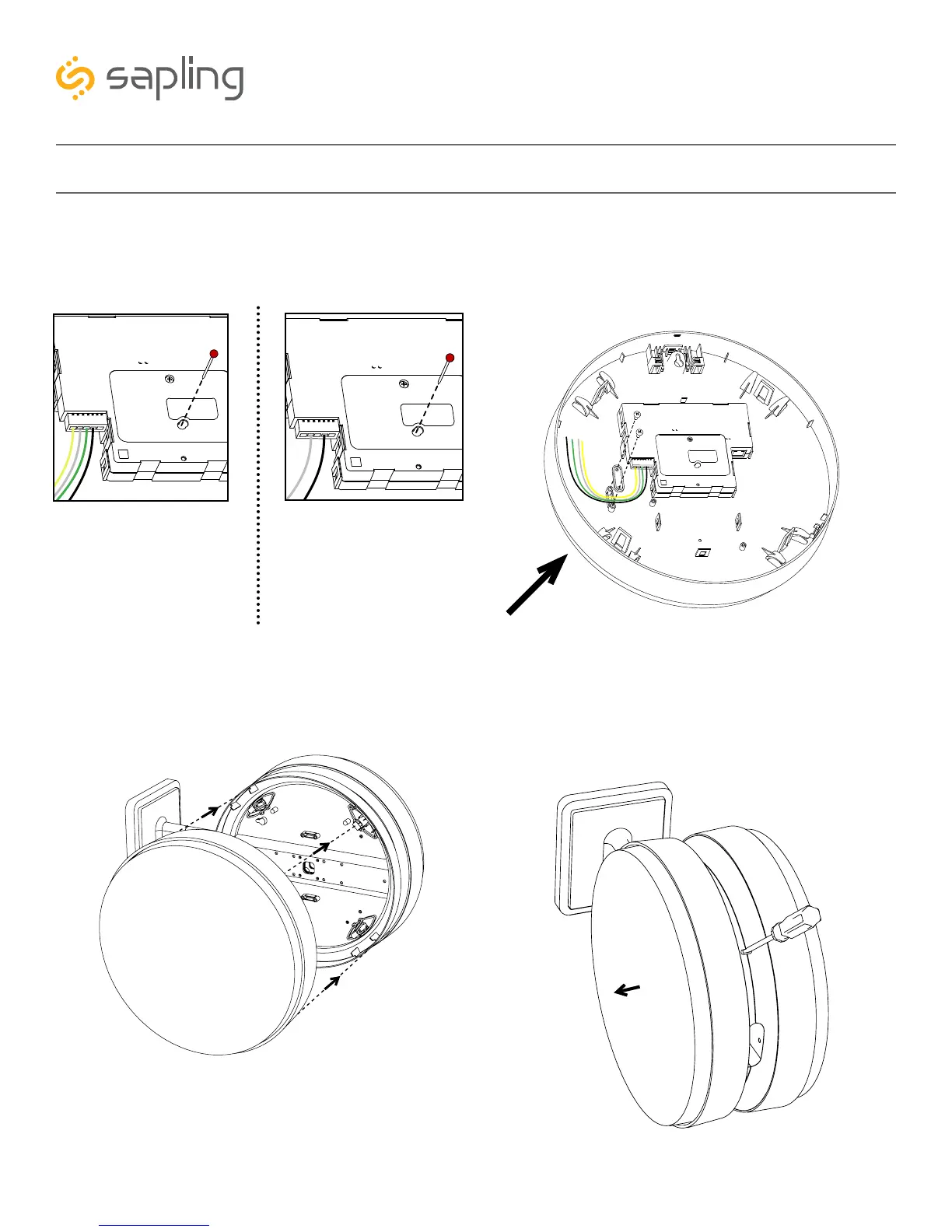 sapling