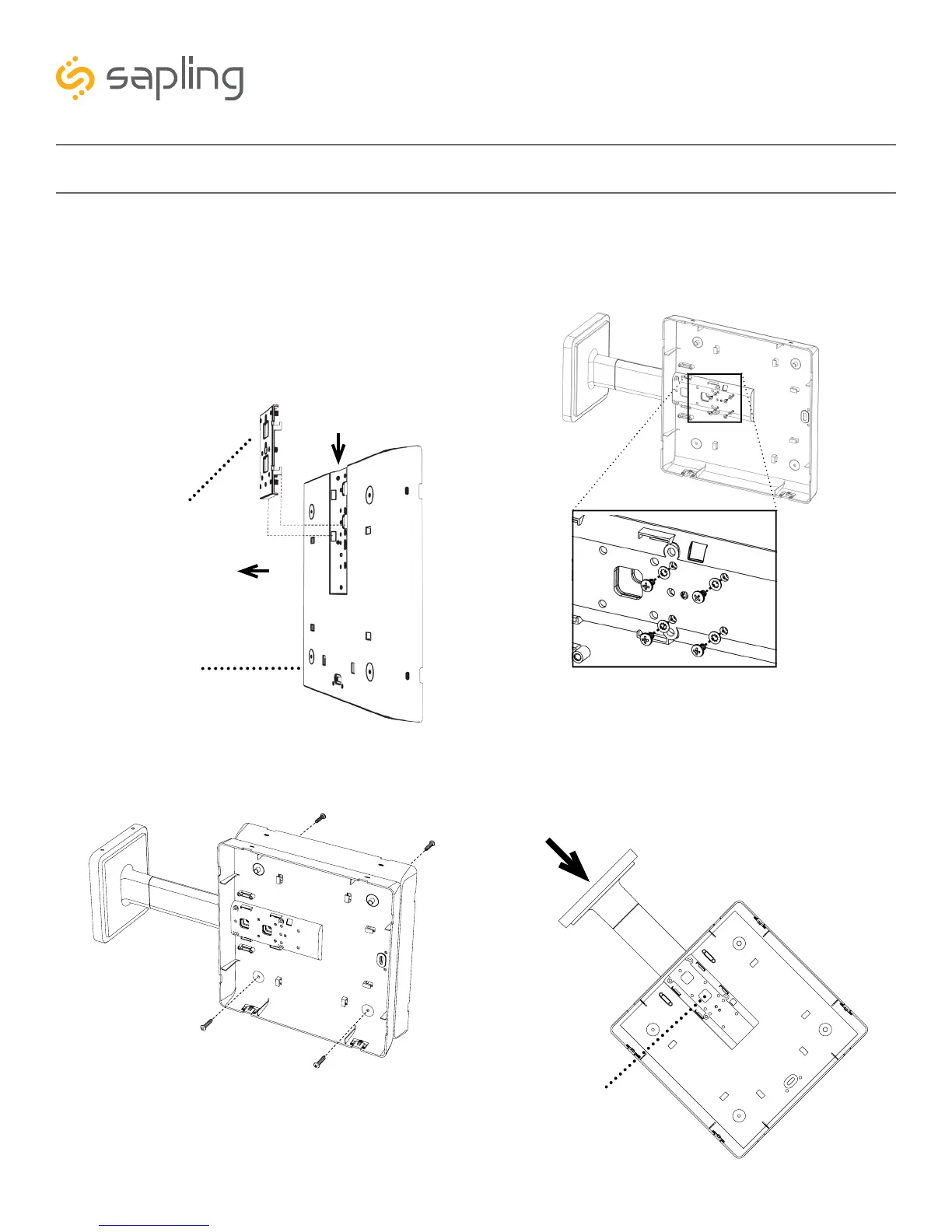 sapling