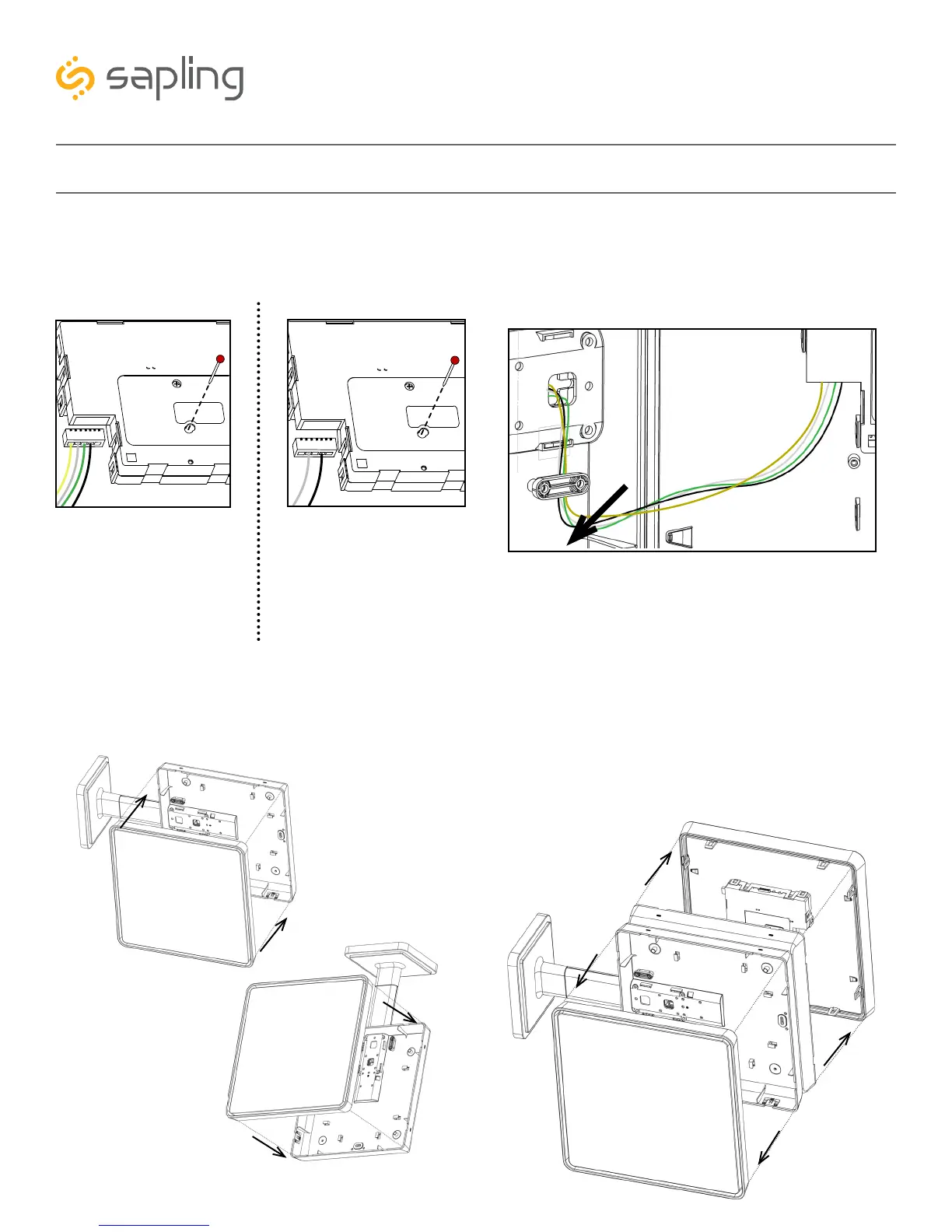 sapling