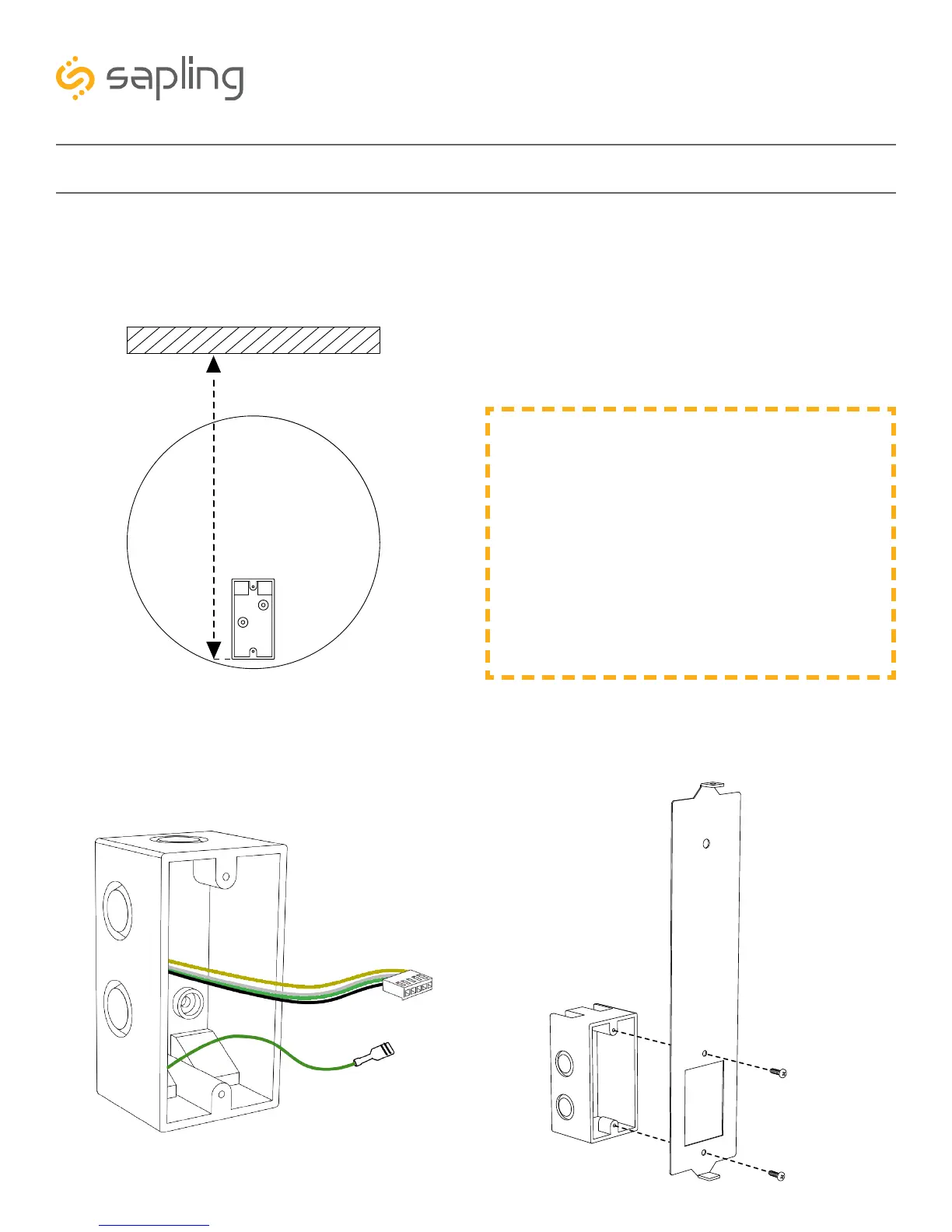 sapling