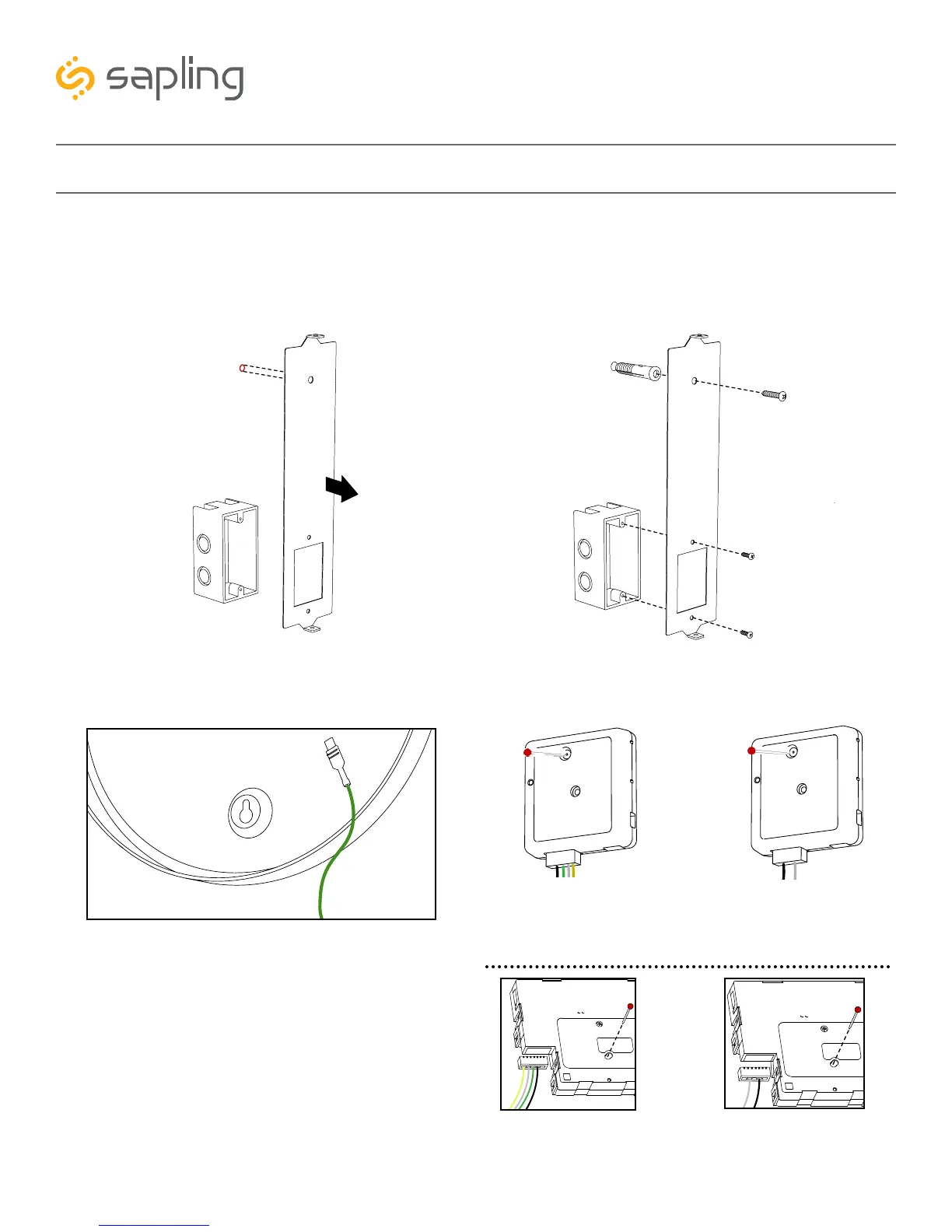 sapling