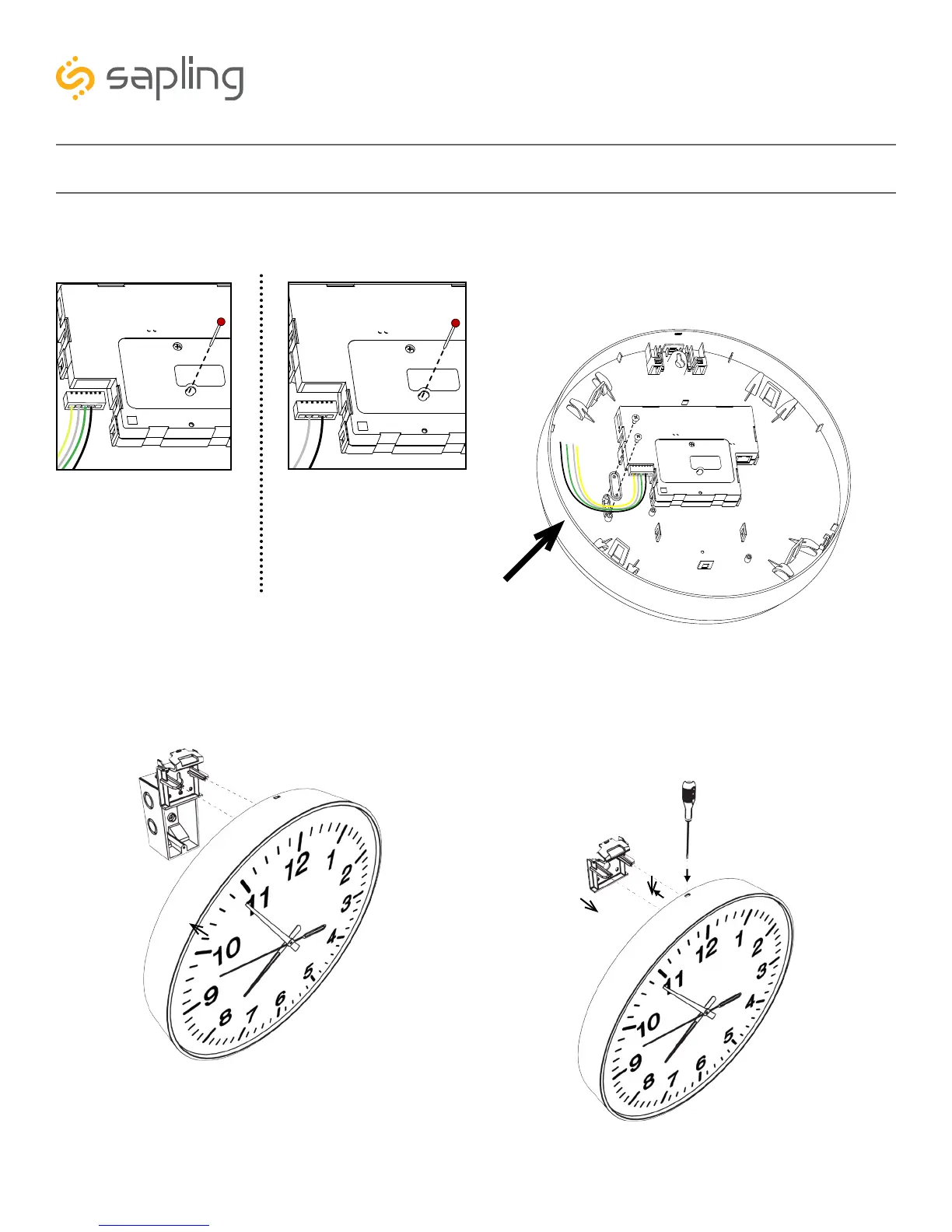 sapling

12
1
2
3
4
5
6
7
8
9
10
11

12
1
2
3
4
5
6
7
8
9
10
11